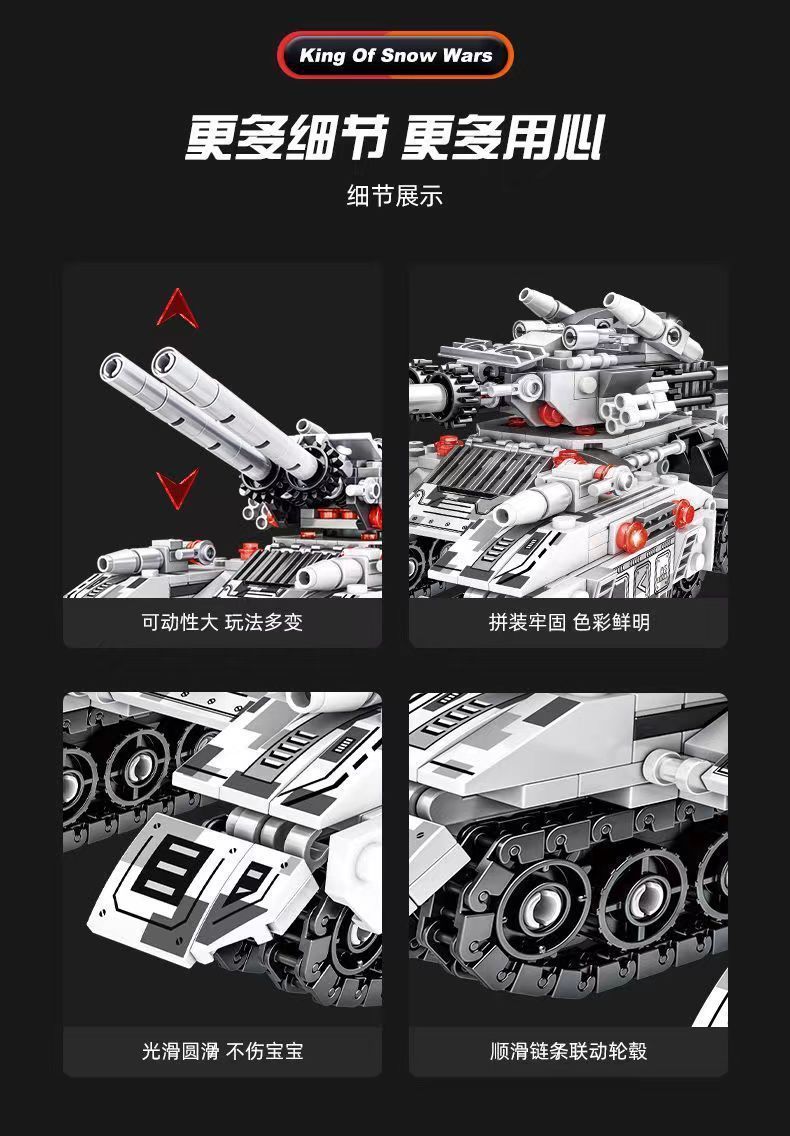 King Of Snow Wars

更多细节 更多用心

细节展示

可动性大 玩法多变

拼装牢固 色彩鲜明

光滑圆滑 不伤宝宝

顺滑链条联动轮毂