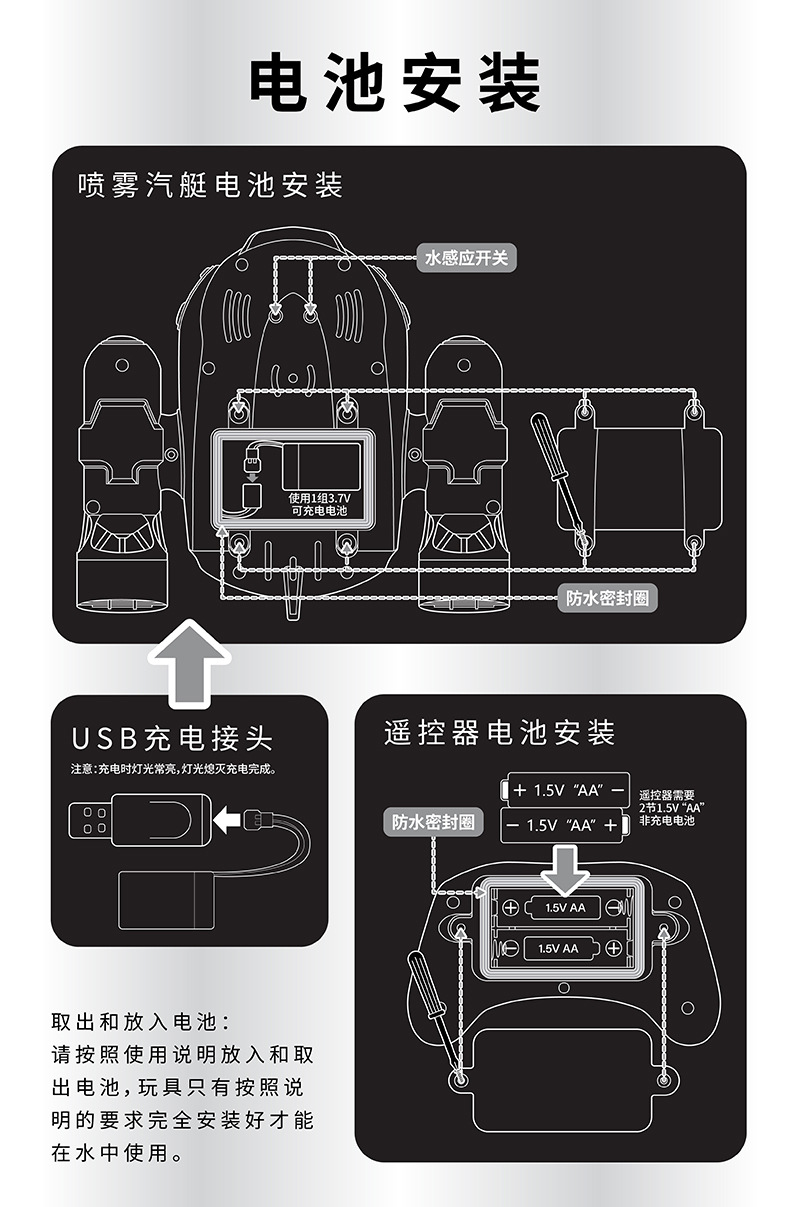 电池安装

喷雾汽艇电池安装

水感应开关

使用1组3.7V
可充电电池

防水密封圈

USB充电接头

注意:充电时灯光常亮,灯光熄灭充电完成。

遥控器电池安装

+ 1.5V "AA" −

− 1.5V "AA" +

遥控器需要
2节1.5V "AA"
非充电电池

防水密封圈

1.5V AA

1.5V AA

取出和放入电池:
请按照使用说明放入和取出电池,玩具只有按照说明的要求完全安装好才能在水中使用。