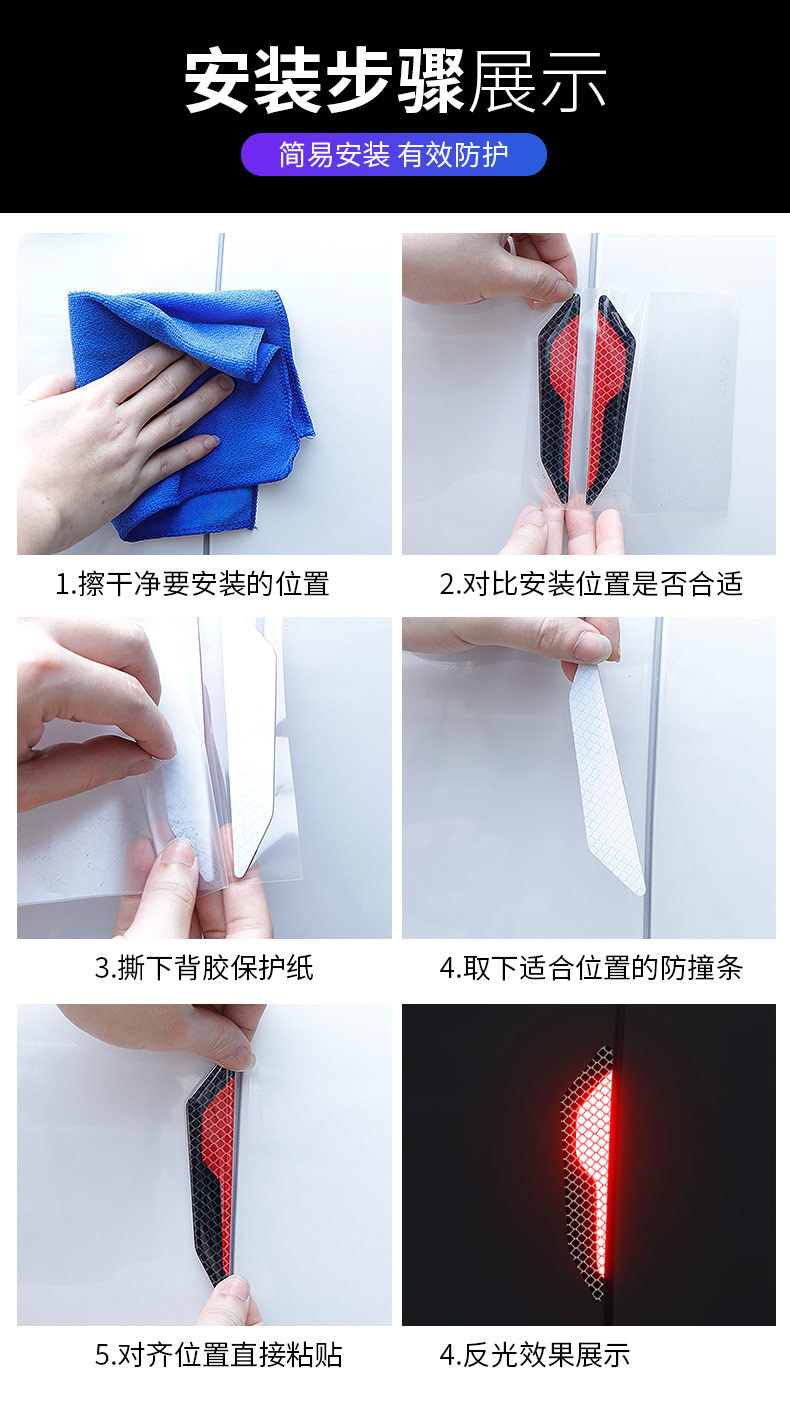 安装步骤展示

简易安装 有效防护

1.擦干净要安装的位置

2.对比安装位置是否合适

3.撕下背胶保护纸

4.取下适合位置的防撞条

5.对齐位置直接粘贴

4.反光效果展示