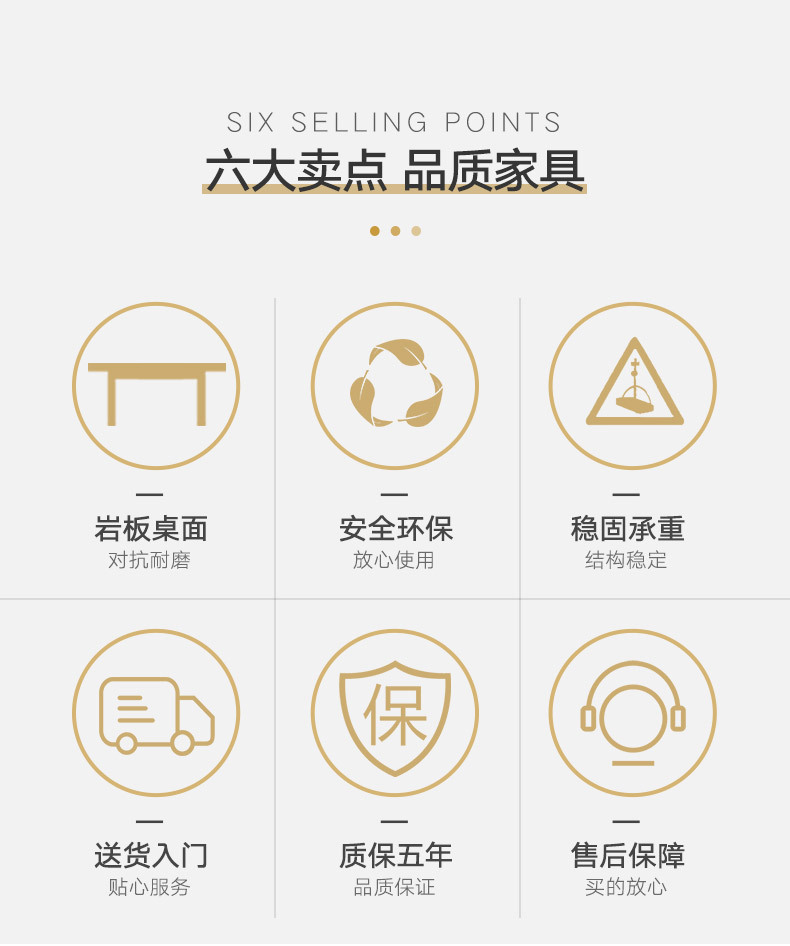 SIX SELLING POINTS
六大卖点 品质家具

岩板桌面
对抗耐磨

安全环保
放心使用

稳固承重
结构稳定

送货入门
贴心服务

保

质保五年
品质保证

售后保障
买的放心