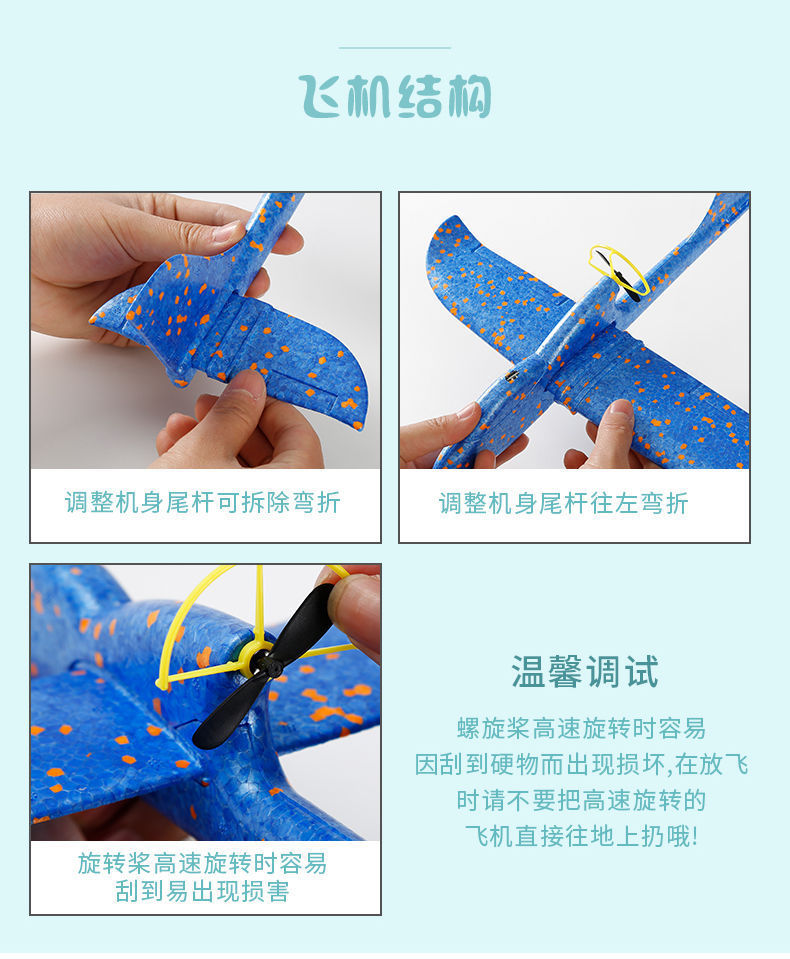 飞机结构

调整机身尾杆可拆除弯折

调整机身尾杆往左弯折

旋转桨高速旋转时容易刮到易出现损害

温馨调试

螺旋桨高速旋转时容易因刮到硬物而出现损坏,在放飞时请不要把高速旋转的飞机直接往地上扔哦!