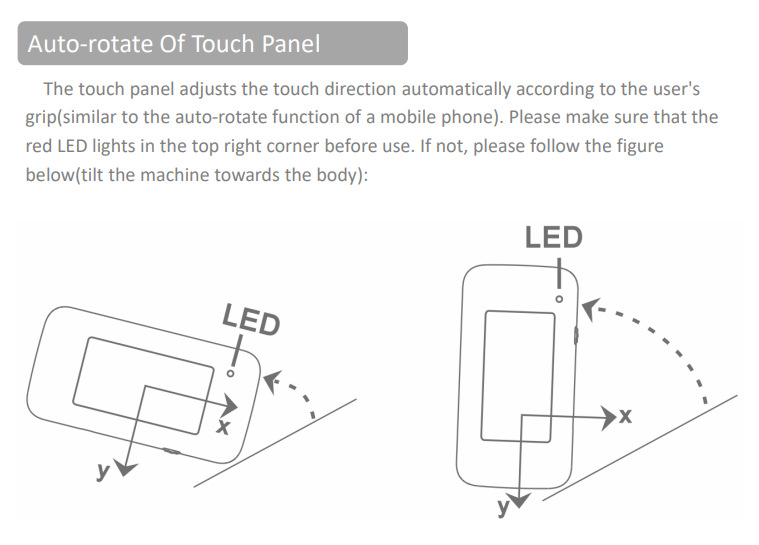 Auto-rotate Of Touch Panel

The touch panel adjusts the touch direction automatically according to the user's grip(similar to the auto-rotate function of a mobile phone). Please make sure that the red LED lights in the top right corner before use. If not, please follow the figure below(tilt the machine towards the body):

LED
x
y

LED
x
y