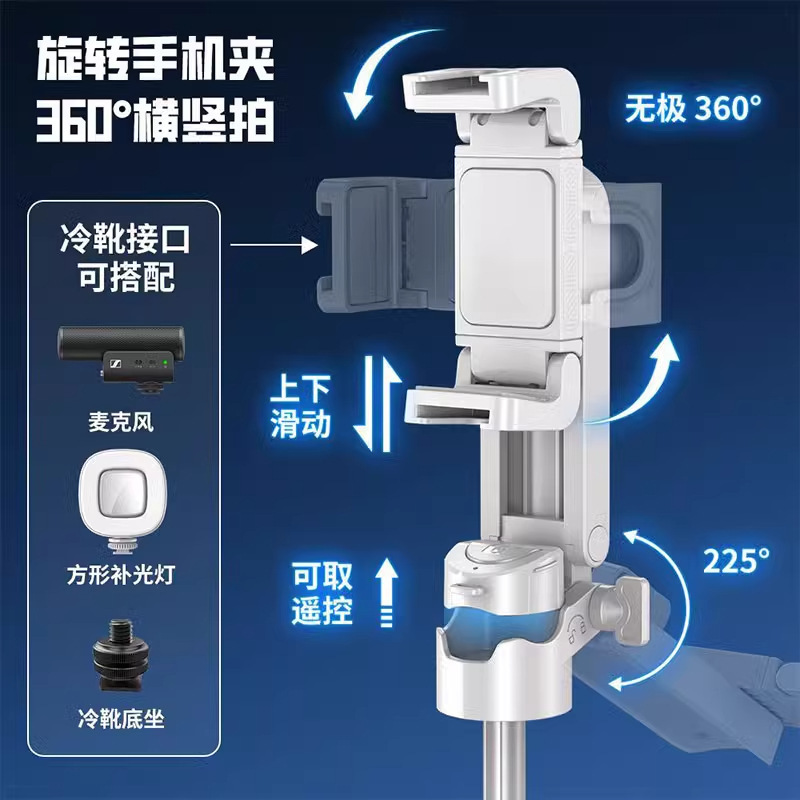 旋转手机夹
360°横竖拍

无极 360°

冷靴接口
可搭配

麦克风

方形补光灯

冷靴底坐

上下
滑动

可取
遥控

225°