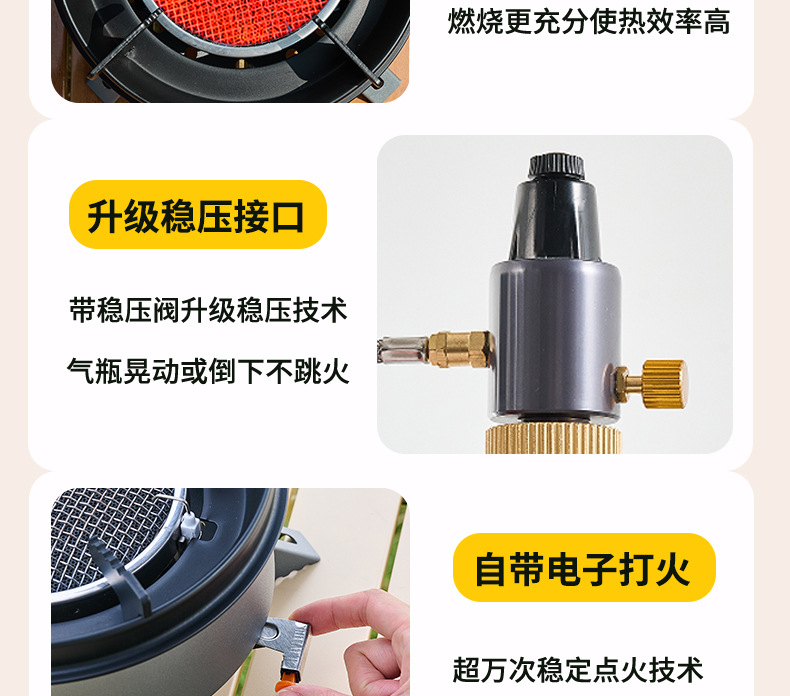 燃烧更充分使热效率高

升级稳压接口

带稳压阀升级稳压技术

气瓶晃动或倒下不跳火

自带电子打火

超万次稳定点火技术