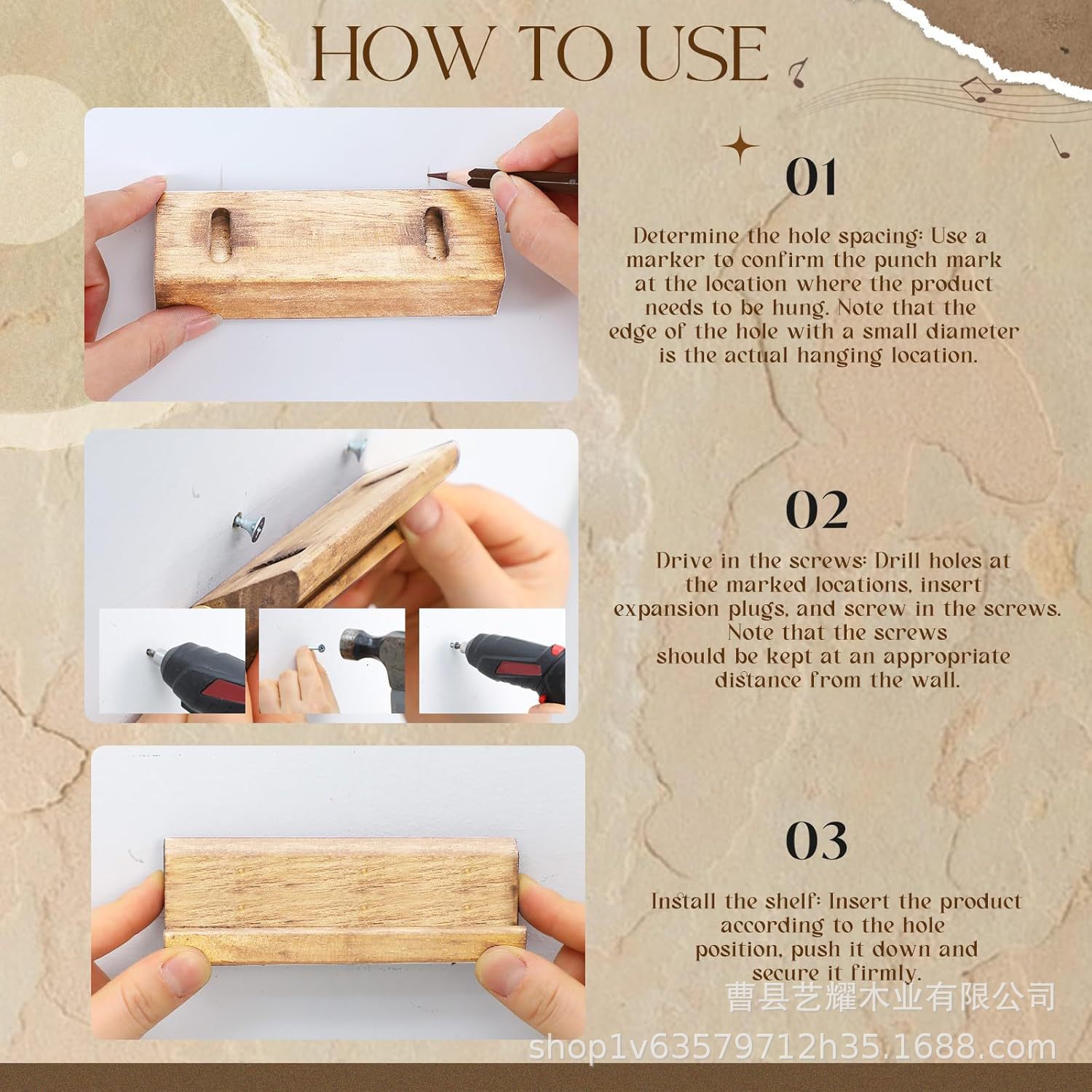 HOW TO USE

01

Determine the hole spacing: Use a marker to confirm the punch mark at the location where the product needs to be hung. Note that the edge of the hole with a small diameter is the actual hanging location.

02

Drive in the screws: Drill holes at the marked locations, insert expansion plugs, and screw in the screws. Note that the screws should be kept at an appropriate distance from the wall.

03

Install the shelf: Insert the product according to the hole position, push it down and secure it firmly.

曹县艺耀木业有限公司

shop1v63579712h35.1688.com