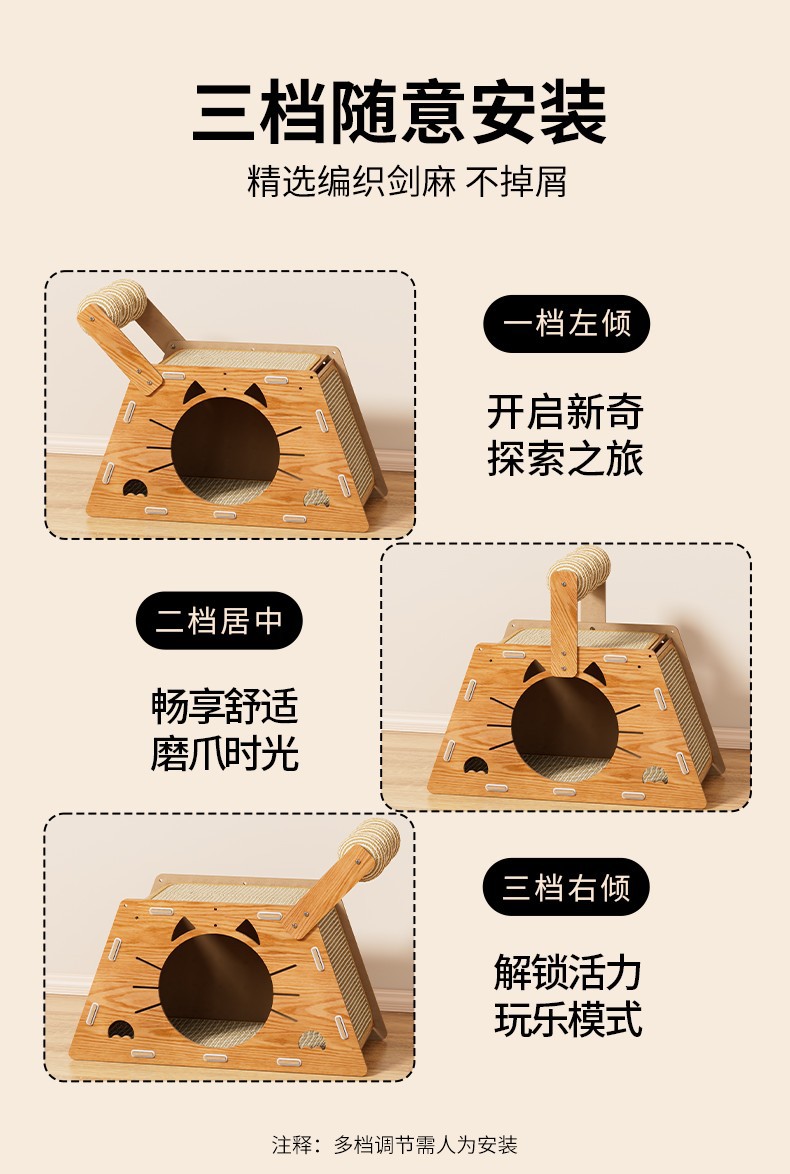 三档随意安装

精选编织剑麻 不掉屑

一档左倾

开启新奇
探索之旅

二档居中

畅享舒适
磨爪时光

三档右倾

解锁活力
玩乐模式

注释：多档调节需人为安装