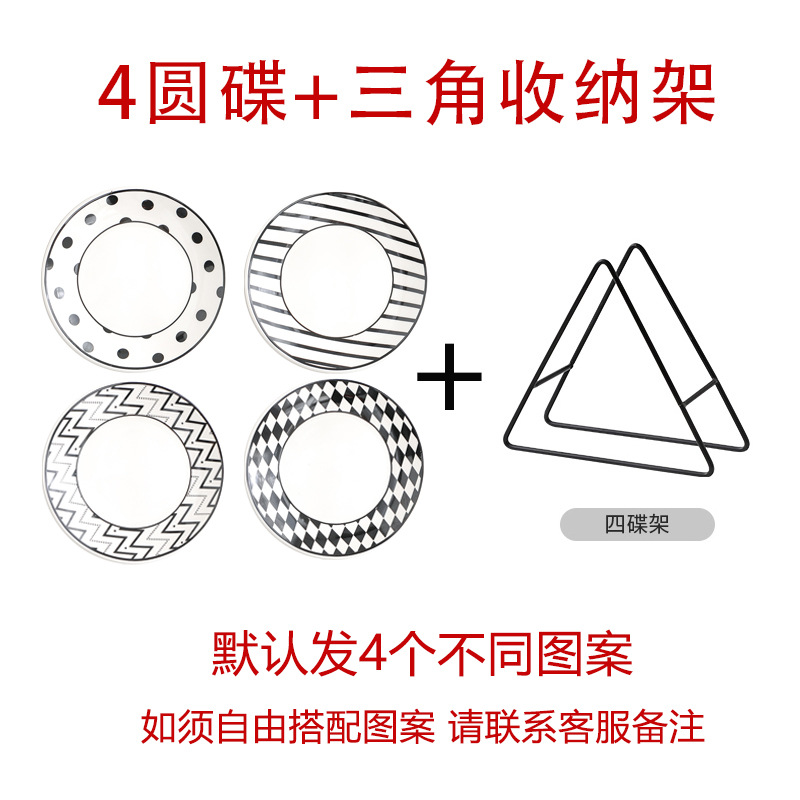 4圆碟+三角收纳架

+

四碟架

默认发4个不同图案

如须自由搭配图案 请联系客服备注