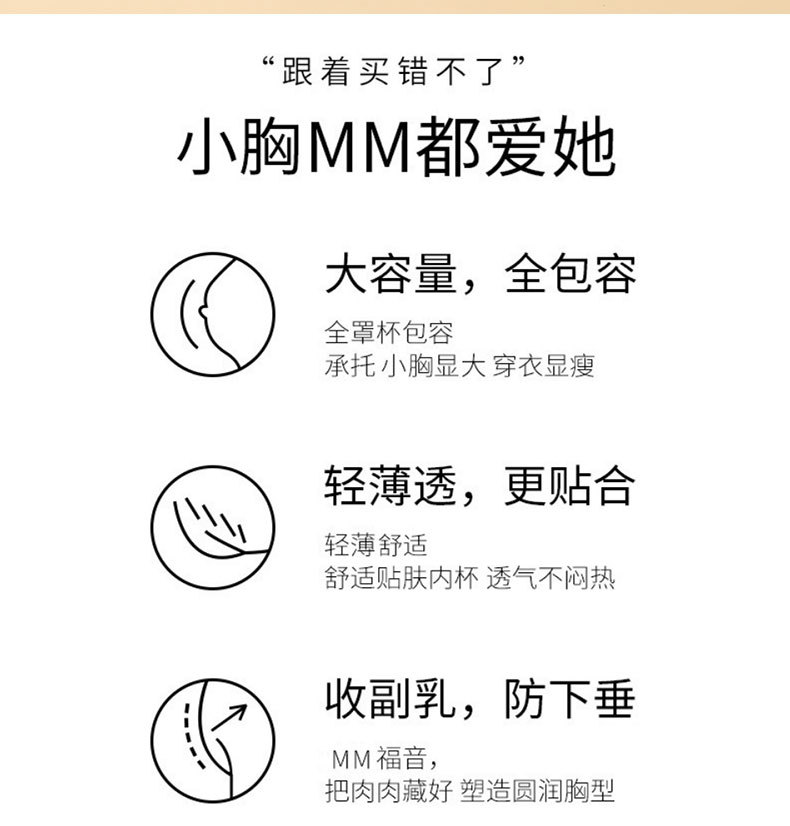 “跟着买错不了”

小胸MM都爱她

大容量，全包容

全罩杯包容
承托 小胸显大 穿衣显瘦

轻薄透，更贴合

轻薄舒适
舒适贴肤内杯 透气不闷热

收副乳，防下垂

MM福音，
把肉肉藏好 塑造圆润胸型