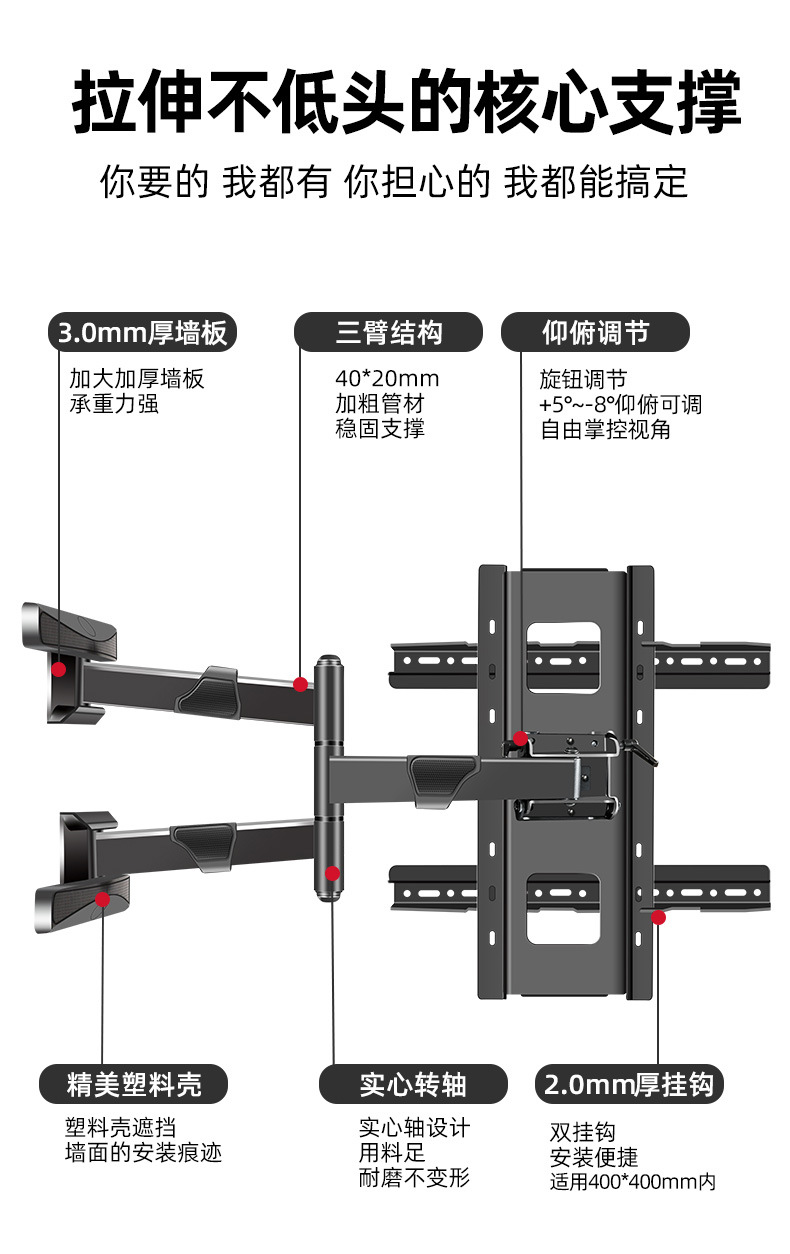 拉伸不低头的核心支撑

你要的 我都有 你担心的 我都能搞定

3.0mm厚墙板

加大加厚墙板
承重力强

三臂结构

40*20mm
加粗管材
稳固支撑

仰俯调节

旋钮调节
+5°~-8°仰俯可调
自由掌控视角

精美塑料壳

塑料壳遮挡
墙面的安装痕迹

实心转轴

实心轴设计
用料足
耐磨不变形

2.0mm厚挂钩

双挂钩
安装便捷
适用400*400mm内