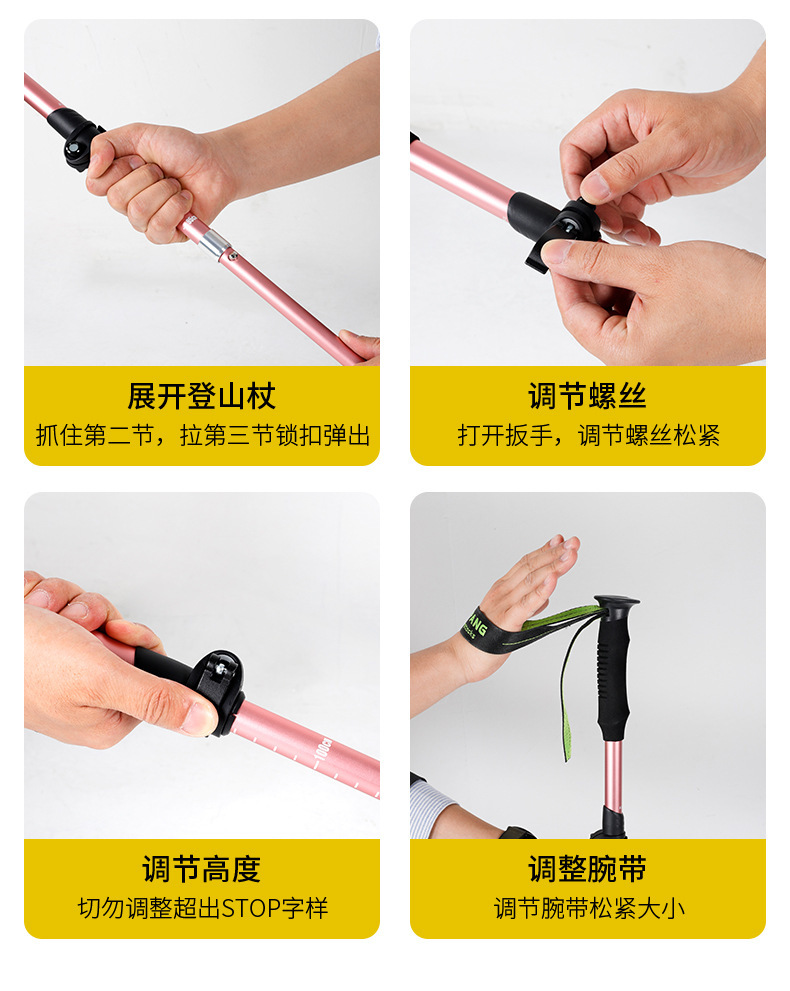 展开登山杖
抓住第二节，拉第三节锁扣弹出

调节螺丝
打开扳手，调节螺丝松紧

100cm

调节高度
切勿调整超出STOP字样

ANG

调整腕带
调节腕带松紧大小