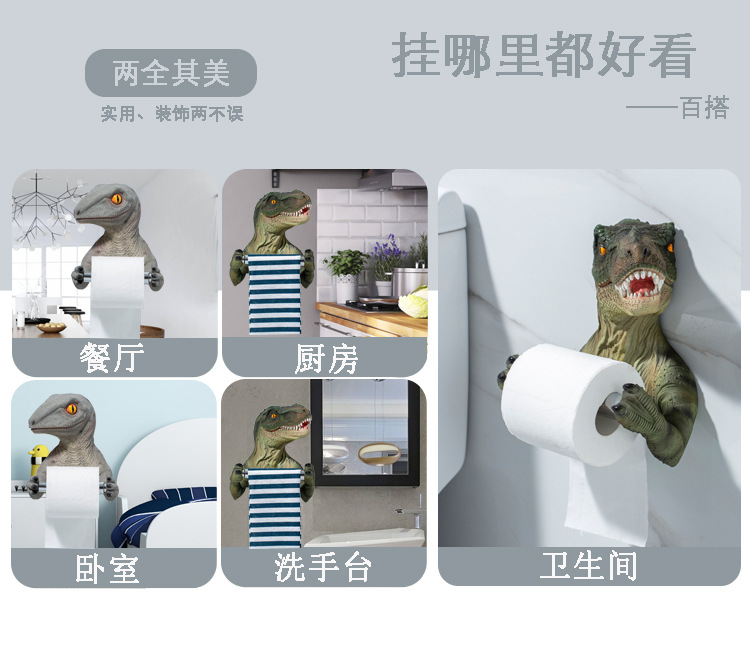 两全其美

实用、装饰两不误

挂哪里都好看

——百搭

餐厅

厨房

卧室

洗手台

卫生间