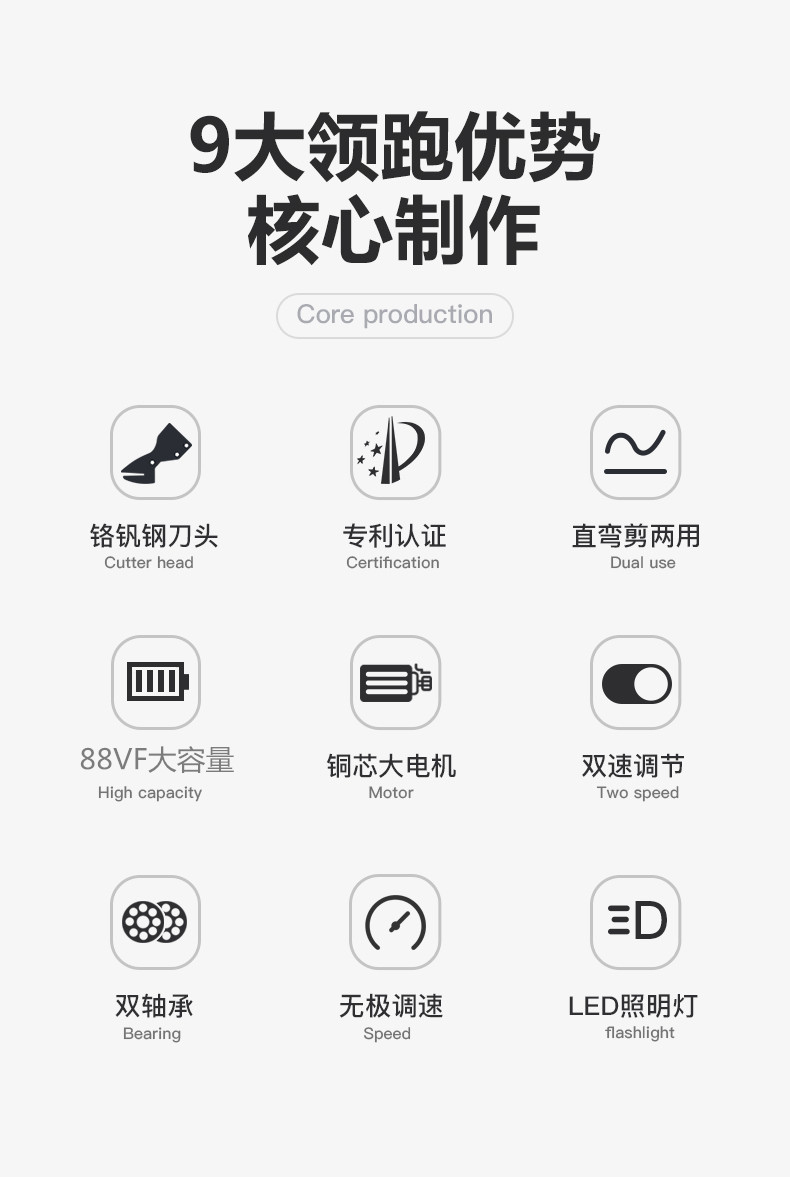 9大领跑优势
核心制作

Core production

铬钒钢刀头
Cutter head

专利认证
Certification

直弯剪两用
Dual use

88VF大容量
High capacity

铜芯大电机
Motor

双速调节
Two speed

双轴承
Bearing

无极调速
Speed

LED照明灯
flashlight