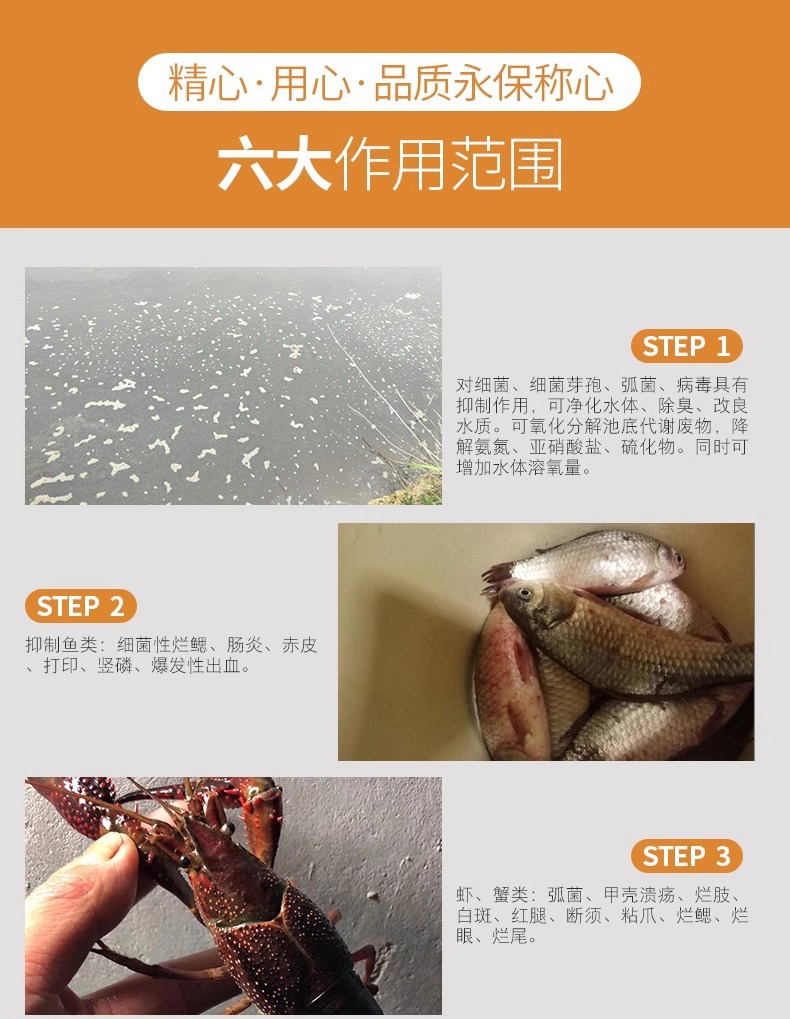 精心·用心·品质永保称心

六大作用范围

STEP 1

对细菌、细菌芽孢、弧菌、病毒具有抑制作用，可净化水体、除臭、改良水质。可氧化分解池底代谢废物，降解氨氮、亚硝酸盐、硫化物。同时可增加水体溶氧量。

STEP 2

抑制鱼类：细菌性烂鳃、肠炎、赤皮、打印、竖磷、爆发性出血。

STEP 3

虾、蟹类：弧菌、甲壳溃疡、烂肢、白斑、红腿、断须、粘爪、烂鳃、烂眼、烂尾。