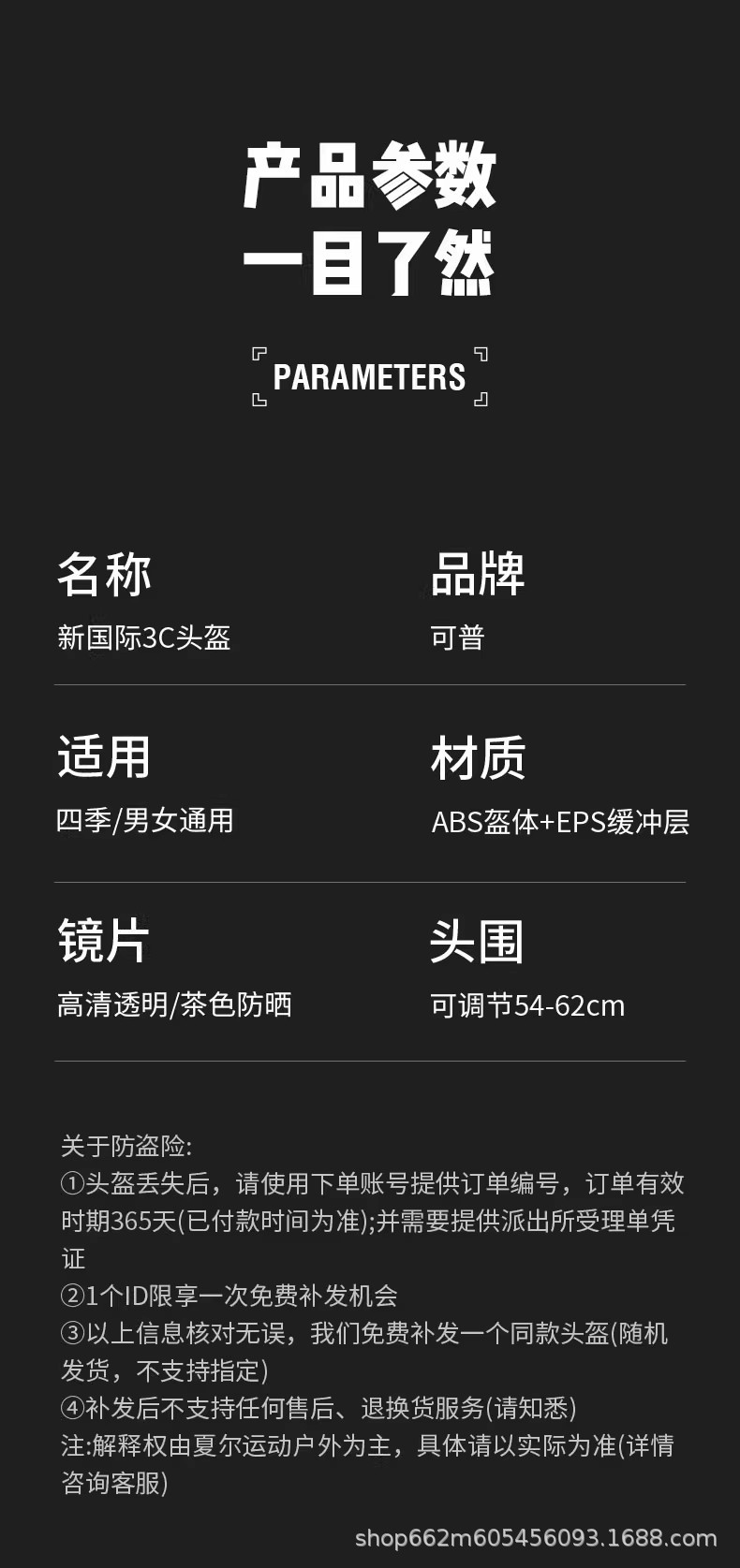 产品参数
一目了然

PARAMETERS

名称
新国际3C头盔

品牌
可普

适用
四季/男女通用

材质
ABS盔体+EPS缓冲层

镜片
高清透明/茶色防晒

头围
可调节54-62cm

关于防盗险:
①头盔丢失后，请使用下单账号提供订单编号，订单有效时期365天(已付款时间为准);并需要提供派出所受理单凭证
②1个ID限享一次免费补发机会
③以上信息核对无误，我们免费补发一个同款头盔(随机发货，不支持指定)
④补发后不支持任何售后、退换货服务(请知悉)
注:解释权由夏尔运动户外为主，具体请以实际为准(详情咨询客服)

shop662m605456093.1688.com