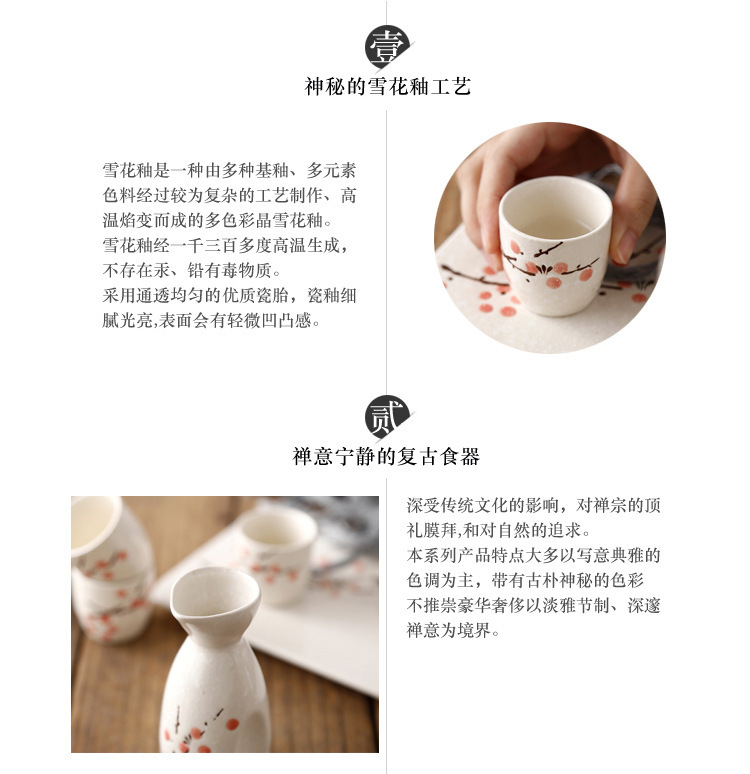 壹

神秘的雪花釉工艺

雪花釉是一种由多种基釉、多元素色料经过较为复杂的工艺制作、高温焰变而成的多色彩晶雪花釉。
雪花釉经一千三百多度高温生成，不存在汞、铅有毒物质。
采用通透均匀的优质瓷胎，瓷釉细腻光亮,表面会有轻微凹凸感。

贰

禅意宁静的复古食器

深受传统文化的影响，对禅宗的顶礼膜拜,和对自然的追求。
本系列产品特点大多以写意典雅的色调为主，带有古朴神秘的色彩
不推崇豪华奢侈以淡雅节制、深邃禅意为境界。