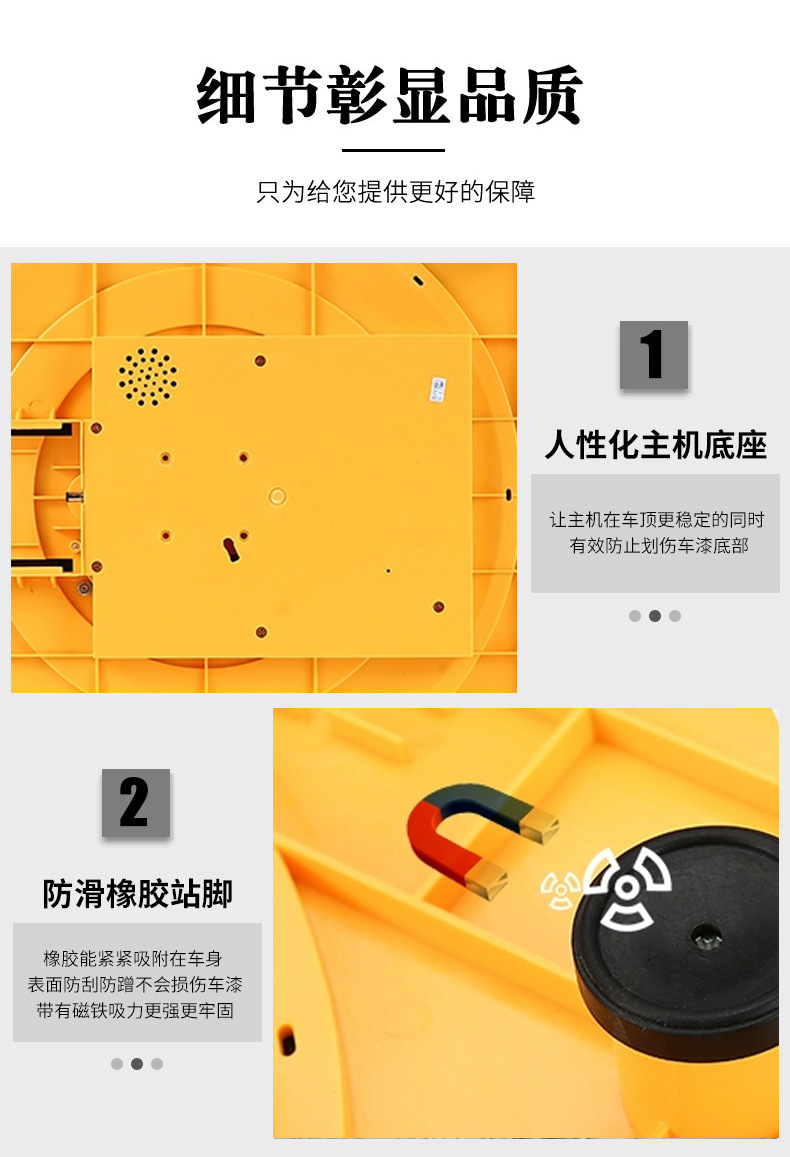 细节彰显品质

只为给您提供更好的保障

1

人性化主机底座

让主机在车顶更稳定的同时
有效防止划伤车漆底部

2

防滑橡胶站脚

橡胶能紧紧吸附在车身
表面防刮防蹭不会损伤车漆
带有磁铁吸力更强更牢固