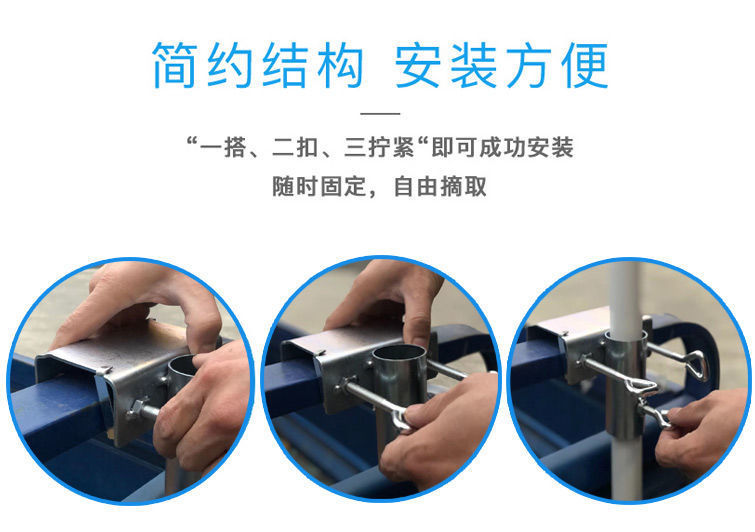 简约结构 安装方便

“一搭、二扣、三拧紧“即可成功安装
随时固定，自由摘取