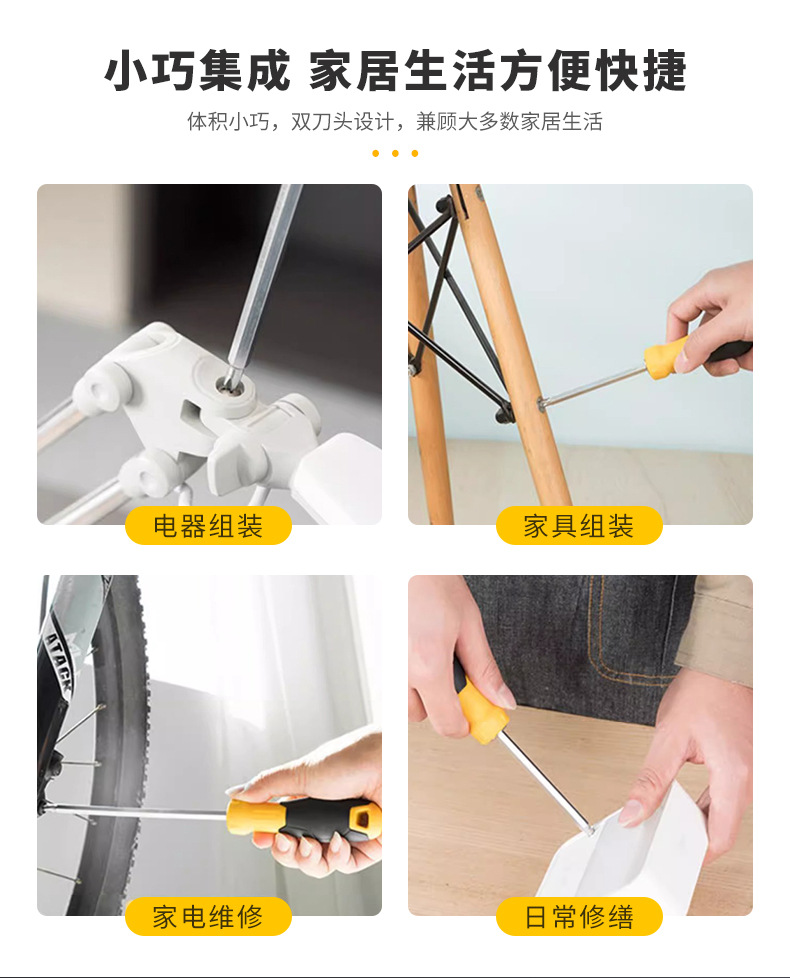 小巧集成 家居生活方便快捷

体积小巧，双刀头设计，兼顾大多数家居生活

电器组装

家具组装

ATACK

家电维修

日常修缮