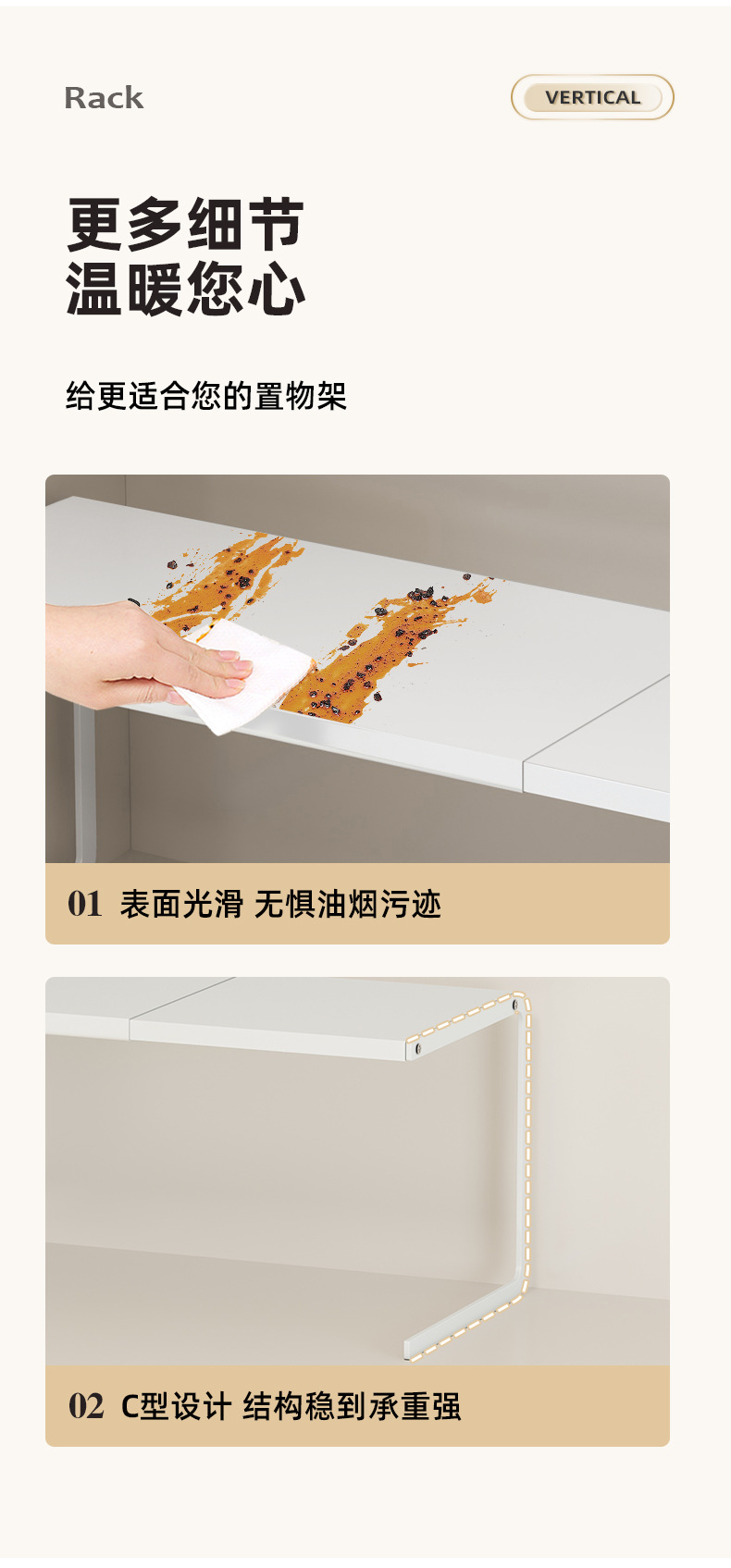 Rack

VERTICAL

更多细节
温暖您心

给更适合您的置物架

01 表面光滑 无惧油烟污迹

02 C型设计 结构稳到承重强