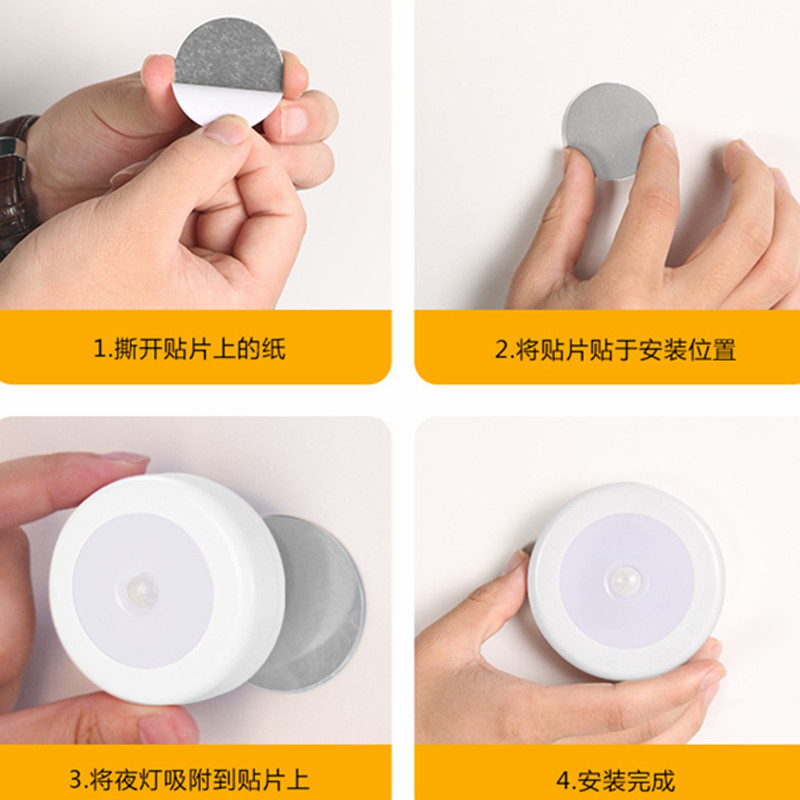 1.撕开贴片上的纸

2.将贴片贴于安装位置

3.将夜灯吸附到贴片上

4.安装完成