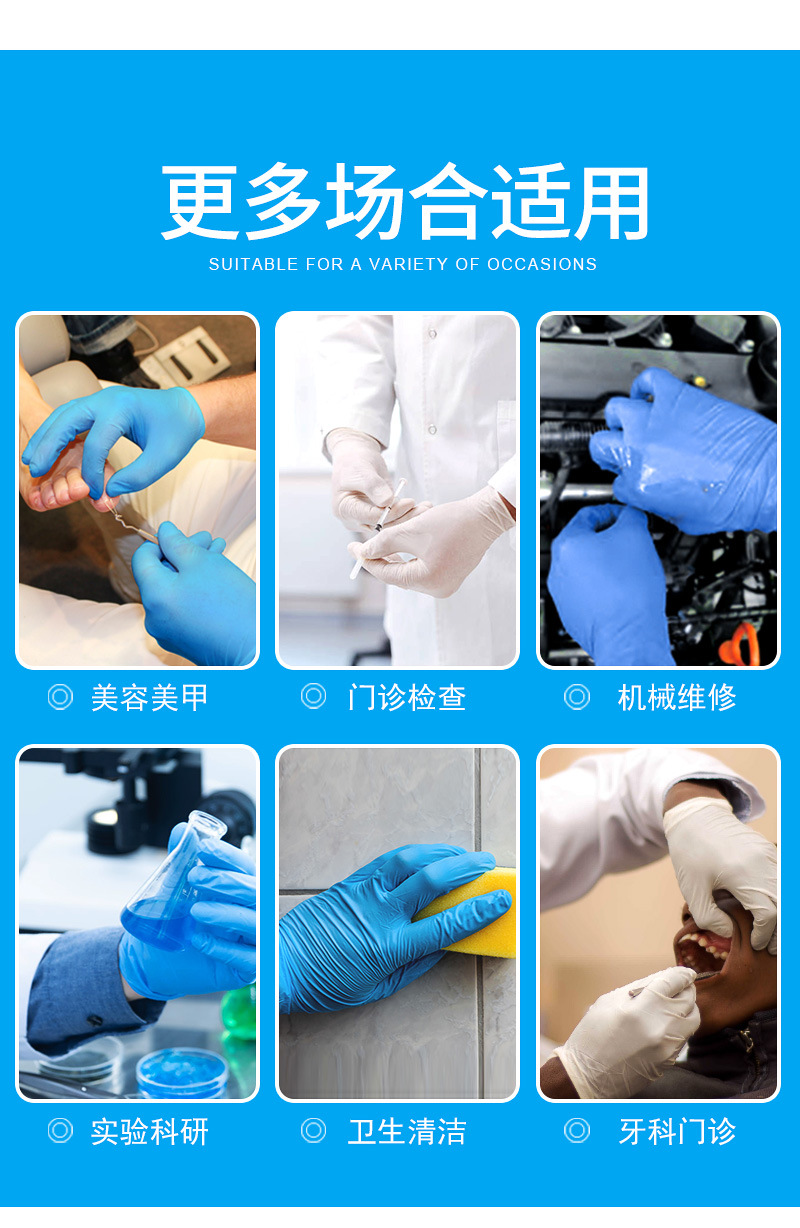 更多场合适用
SUITABLE FOR A VARIETY OF OCCASIONS

◎ 美容美甲
◎ 门诊检查
◎ 机械维修

◎ 实验科研
◎ 卫生清洁
◎ 牙科门诊