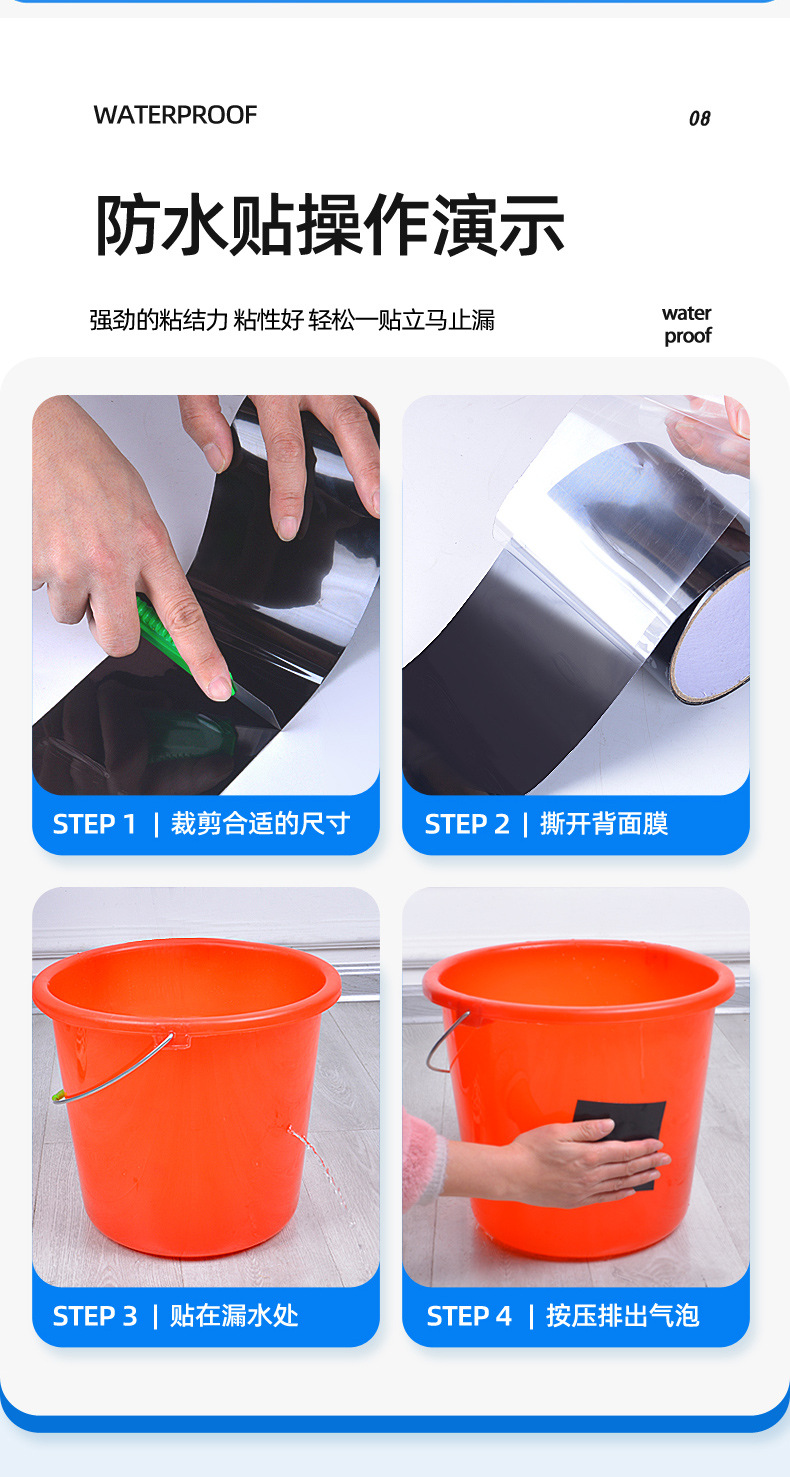 WATERPROOF

08

防水贴操作演示

强劲的粘结力 粘性好 轻松一贴立马止漏

water proof

STEP 1 | 裁剪合适的尺寸

STEP 2 | 撕开背面膜

STEP 3 | 贴在漏水处

STEP 4 | 按压排出气泡