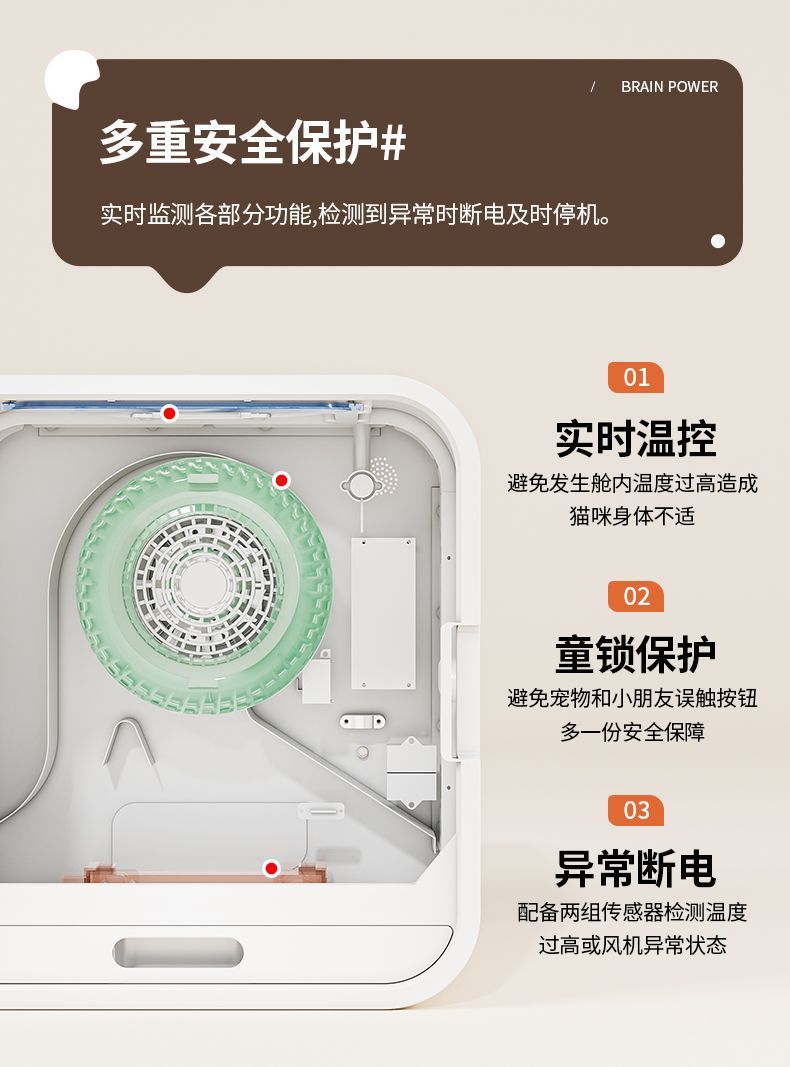 / BRAIN POWER

多重安全保护#

实时监测各部分功能,检测到异常时断电及时停机。

01
实时温控
避免发生舱内温度过高造成猫咪身体不适

02
童锁保护
避免宠物和小朋友误触按钮多一份安全保障

03
异常断电
配备两组传感器检测温度过高或风机异常状态