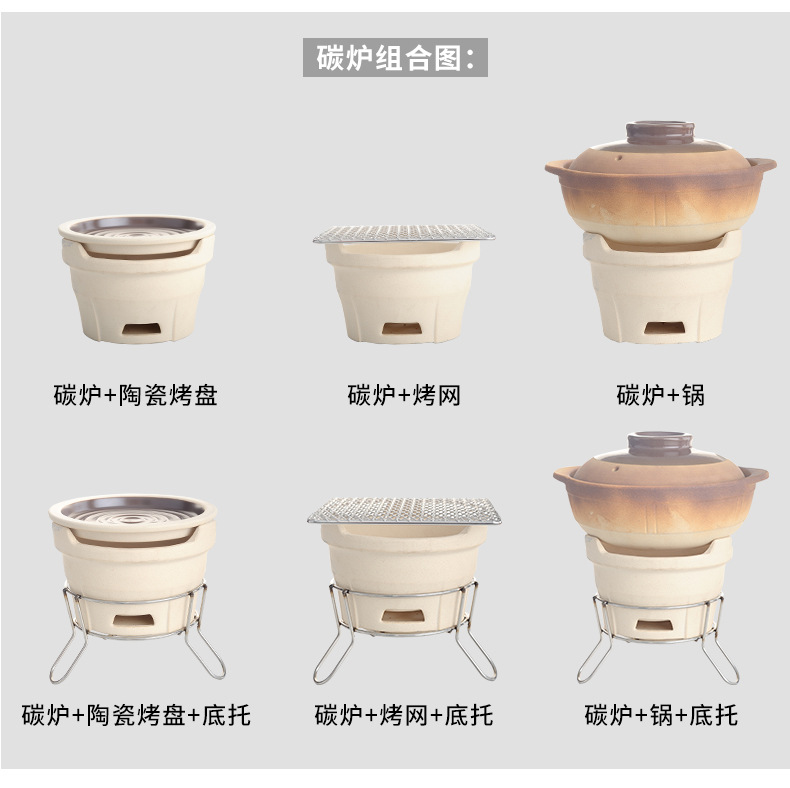 碳炉组合图:

碳炉+陶瓷烤盘

碳炉+烤网

碳炉+锅

碳炉+陶瓷烤盘+底托

碳炉+烤网+底托

碳炉+锅+底托