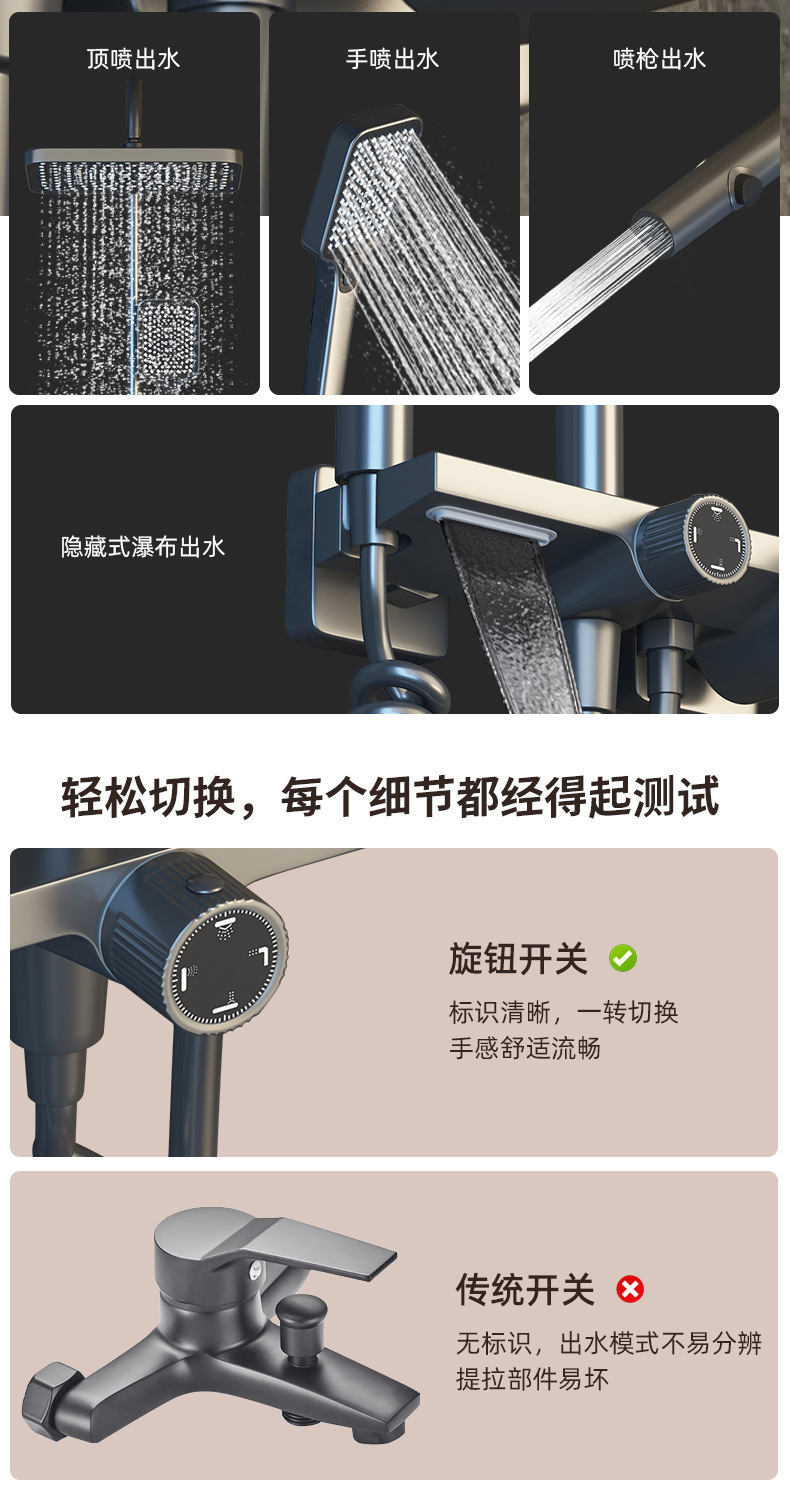 顶喷出水

手喷出水

喷枪出水

隐藏式瀑布出水

轻松切换，每个细节都经得起测试

旋钮开关

标识清晰，一转切换
手感舒适流畅

传统开关

无标识，出水模式不易分辨
提拉部件易坏