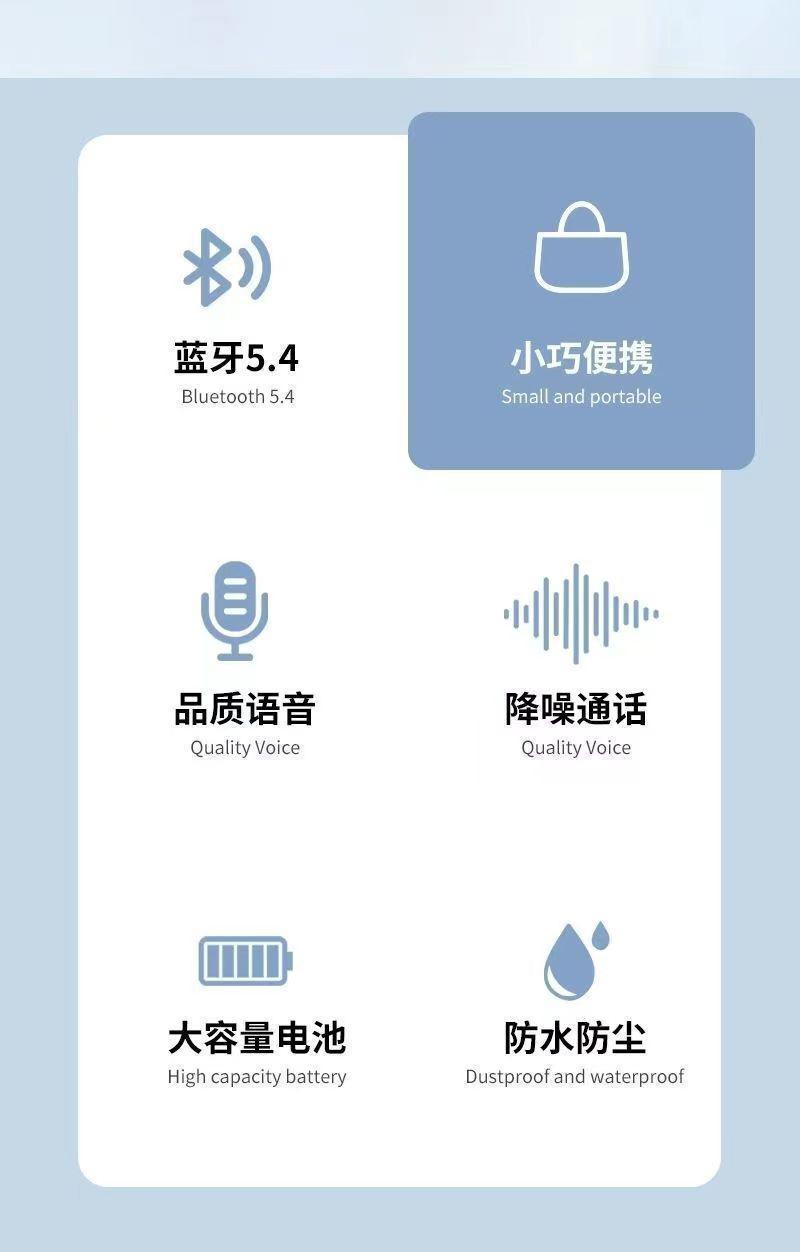 蓝牙5.4
Bluetooth 5.4

小巧便携
Small and portable

品质语音
Quality Voice

降噪通话
Quality Voice

大容量电池
High capacity battery

防水防尘
Dustproof and waterproof