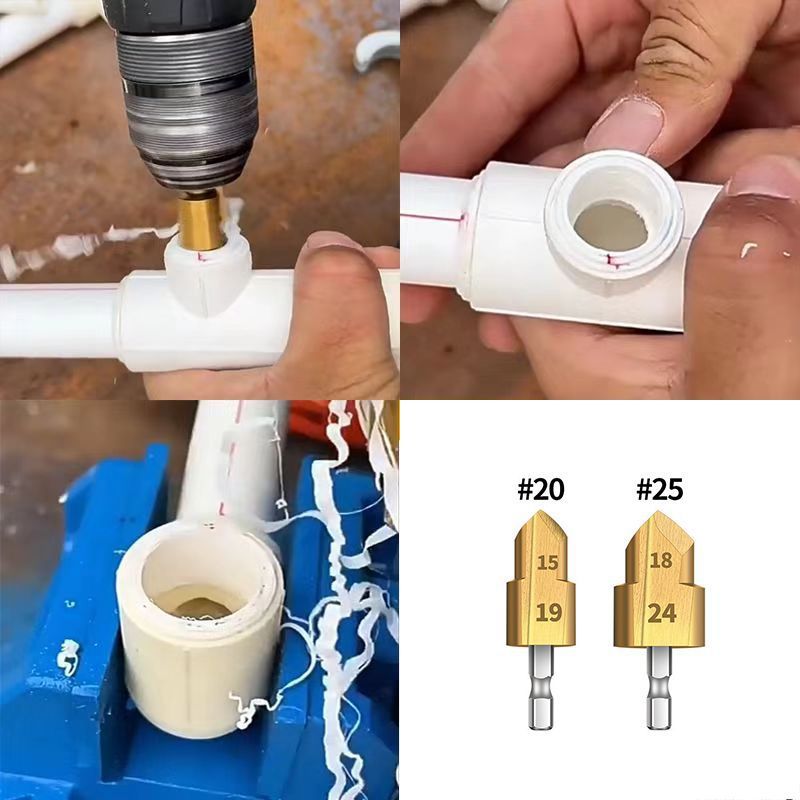 #20
15
19

#25
18
24