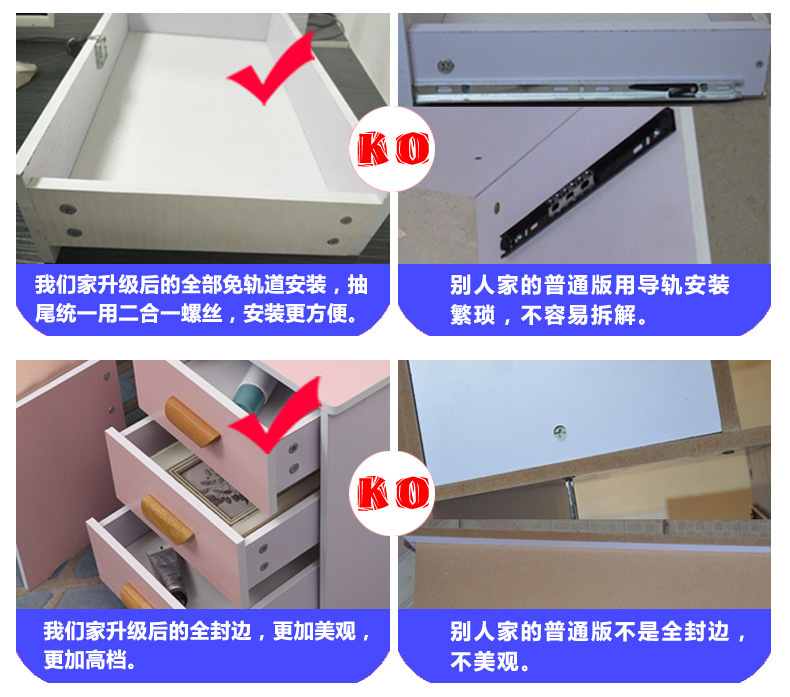 KO

我们家升级后的全部免轨道安装，抽尾统一用二合一螺丝，安装更方便。

别人家的普通版用导轨安装繁琐，不容易拆解。

KO

我们家升级后的全封边，更加美观，更加高档。

别人家的普通版不是全封边，不美观。