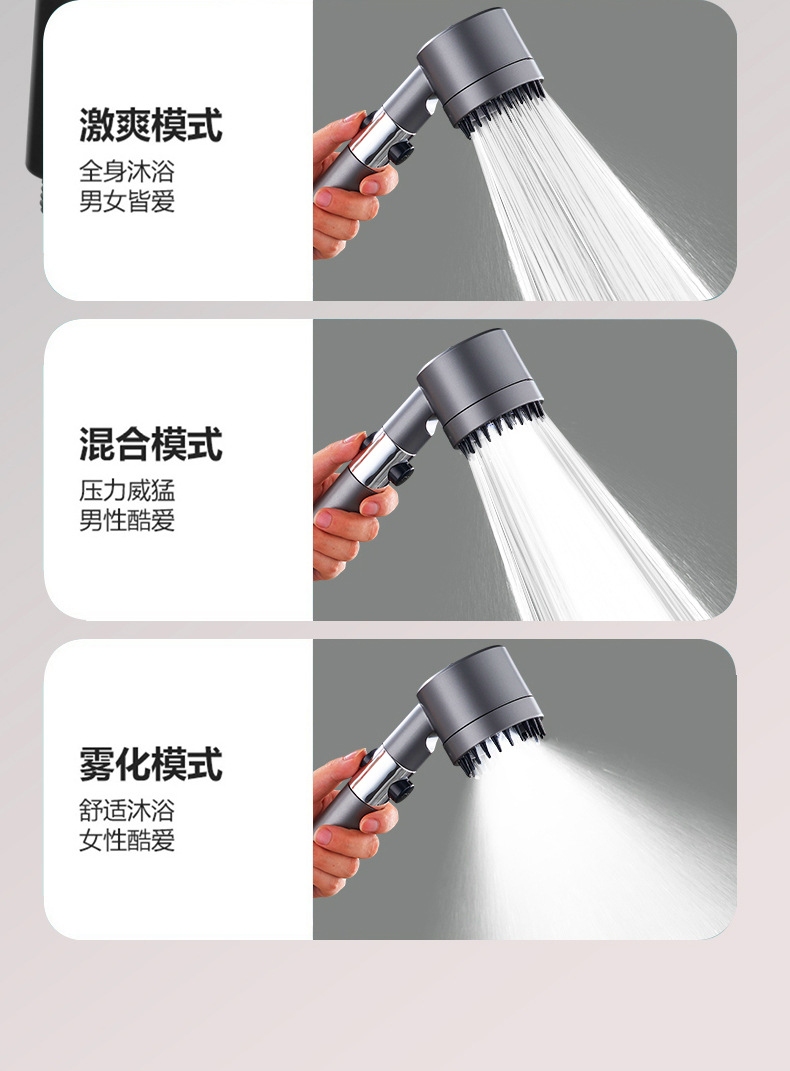 激爽模式
全身沐浴
男女皆爱

混合模式
压力威猛
男性酷爱

雾化模式
舒适沐浴
女性酷爱