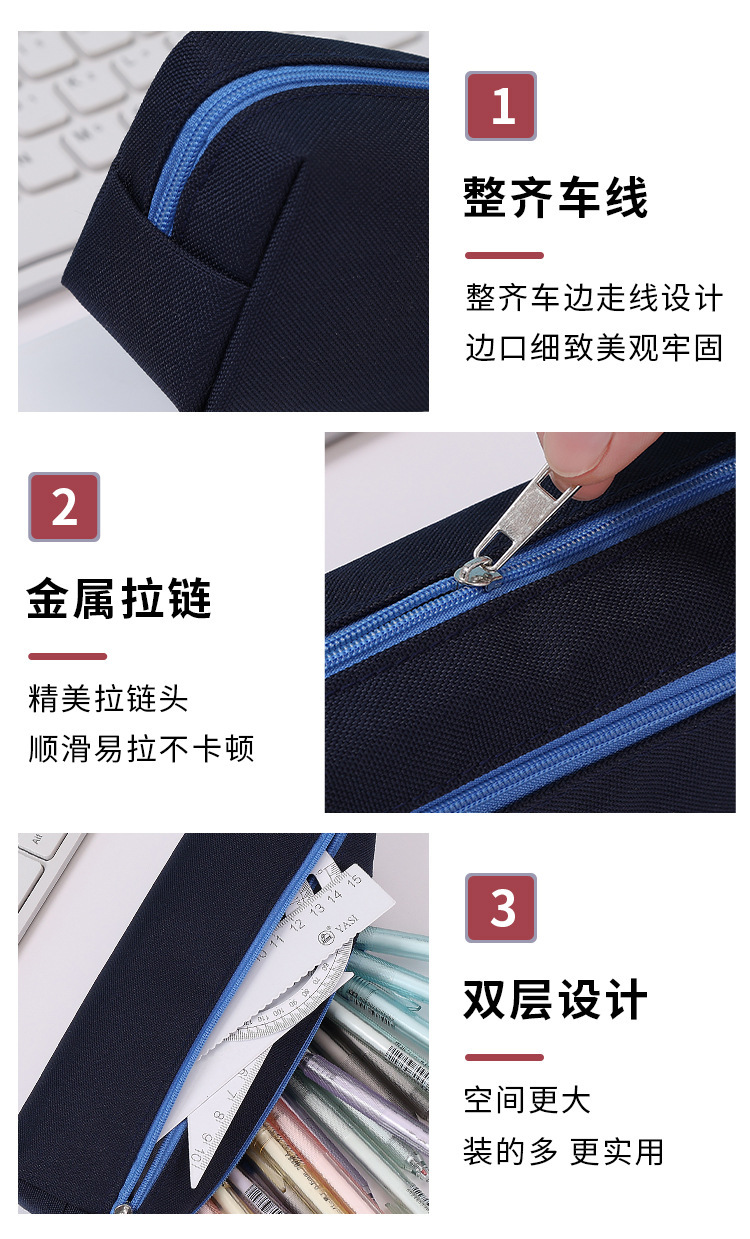 1

整齐车线

整齐车边走线设计
边口细致美观牢固

2

金属拉链

精美拉链头
顺滑易拉不卡顿

3

双层设计

空间更大
装的多 更实用

10 11 12 13 14 15
YASI