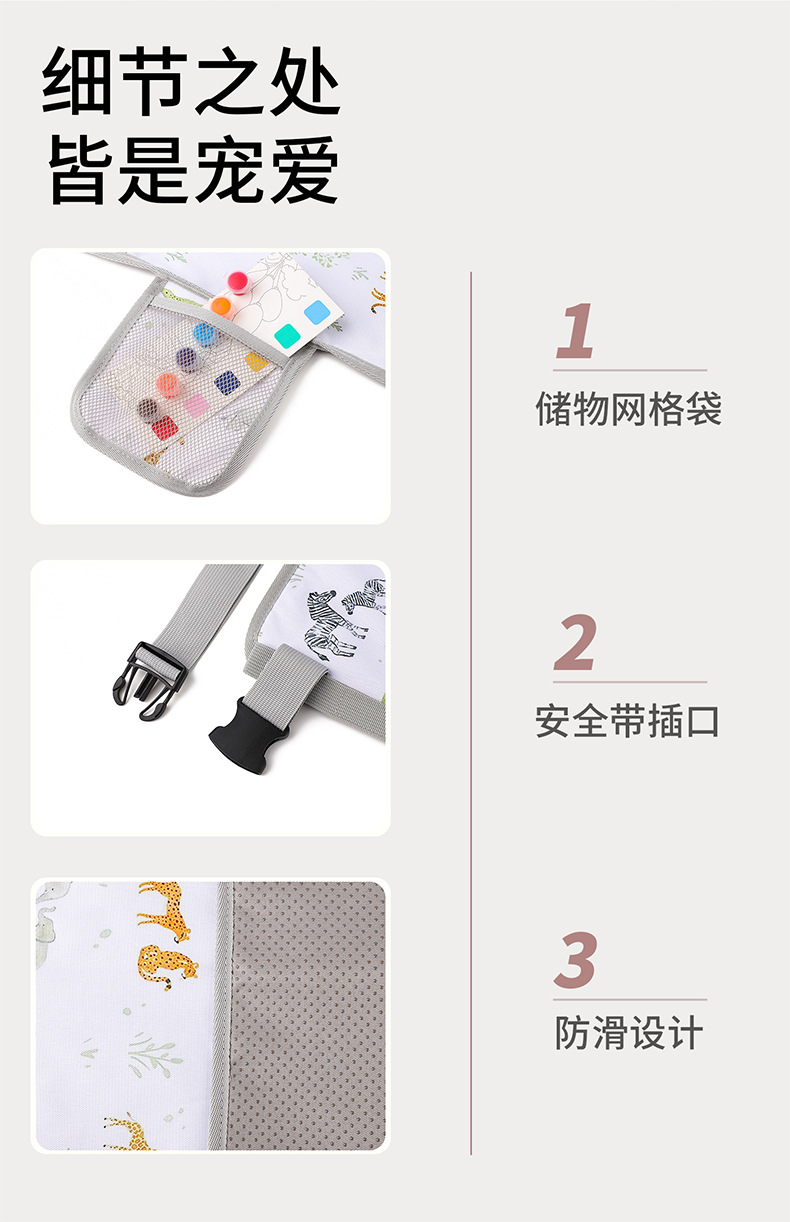 细节之处
皆是宠爱

1
储物网格袋

2
安全带插口

3
防滑设计