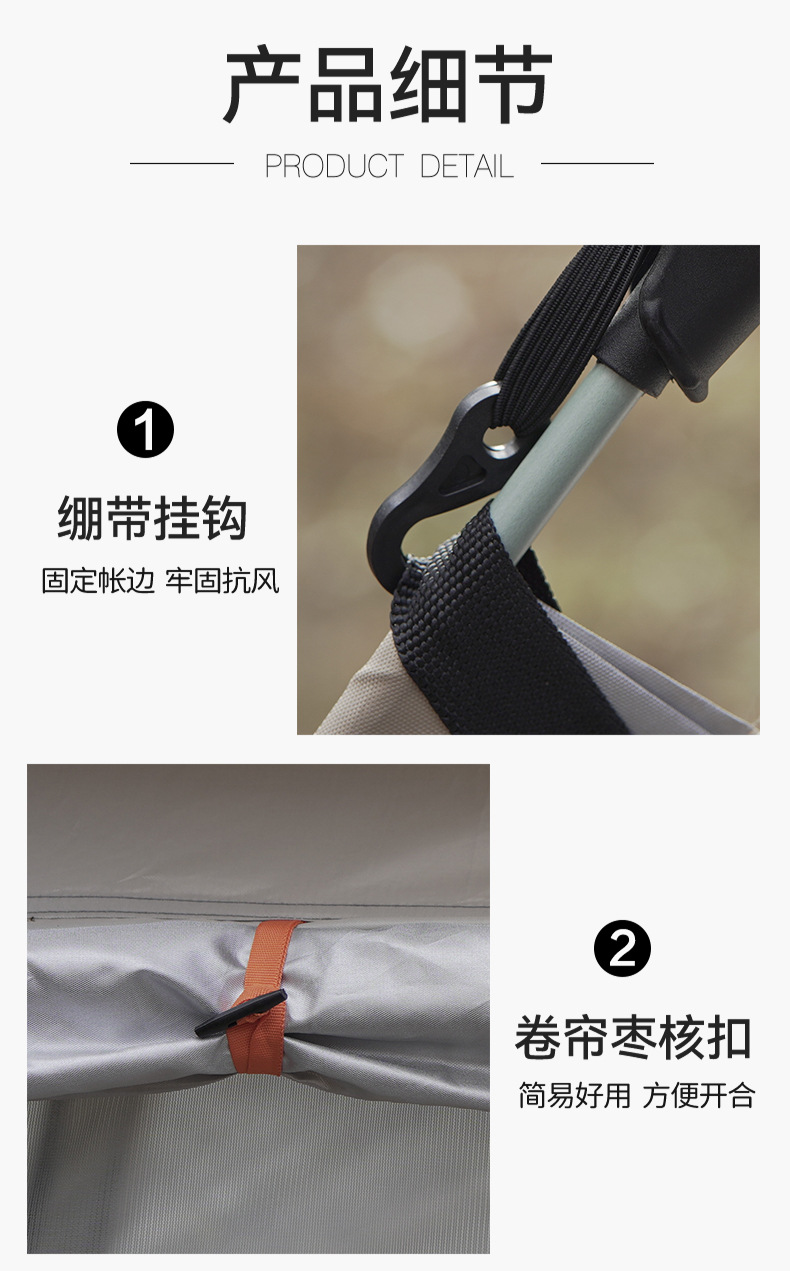 产品细节
PRODUCT DETAIL

1
绷带挂钩
固定帐边 牢固抗风

2
卷帘枣核扣
简易好用 方便开合