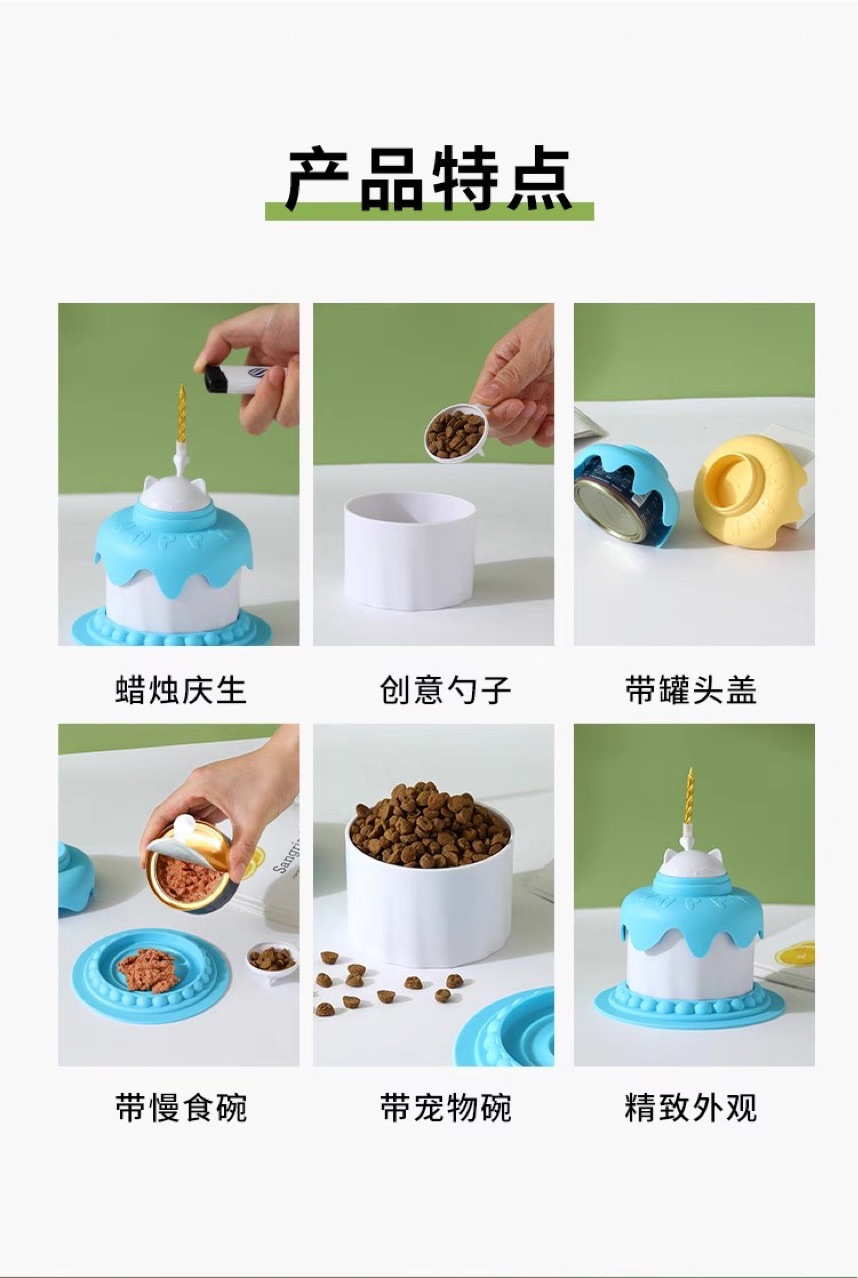 产品特点

蜡烛庆生

创意勺子

带罐头盖

带慢食碗

带宠物碗

精致外观