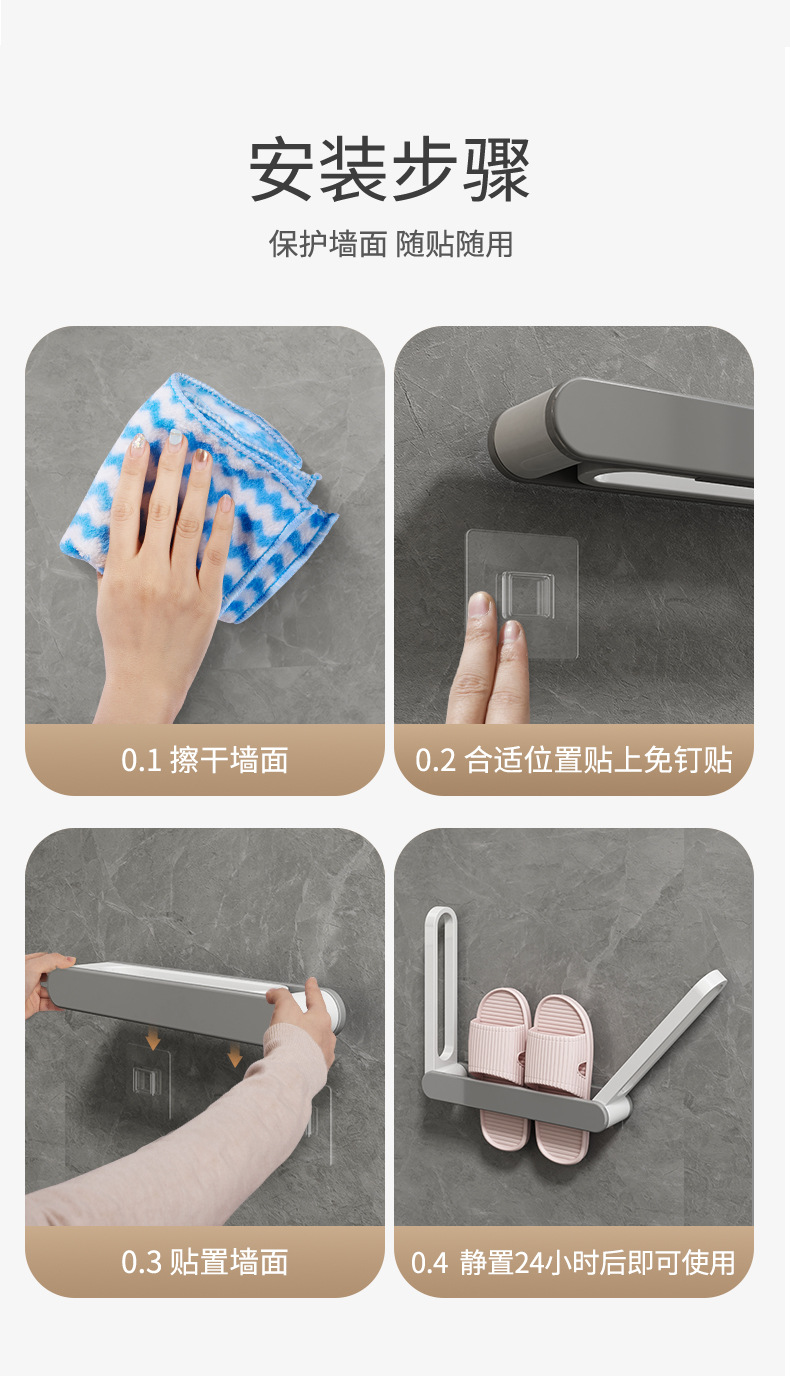 安装步骤

保护墙面 随贴随用

0.1 擦干墙面

0.2 合适位置贴上免钉贴

0.3 贴置墙面

0.4 静置24小时后即可使用