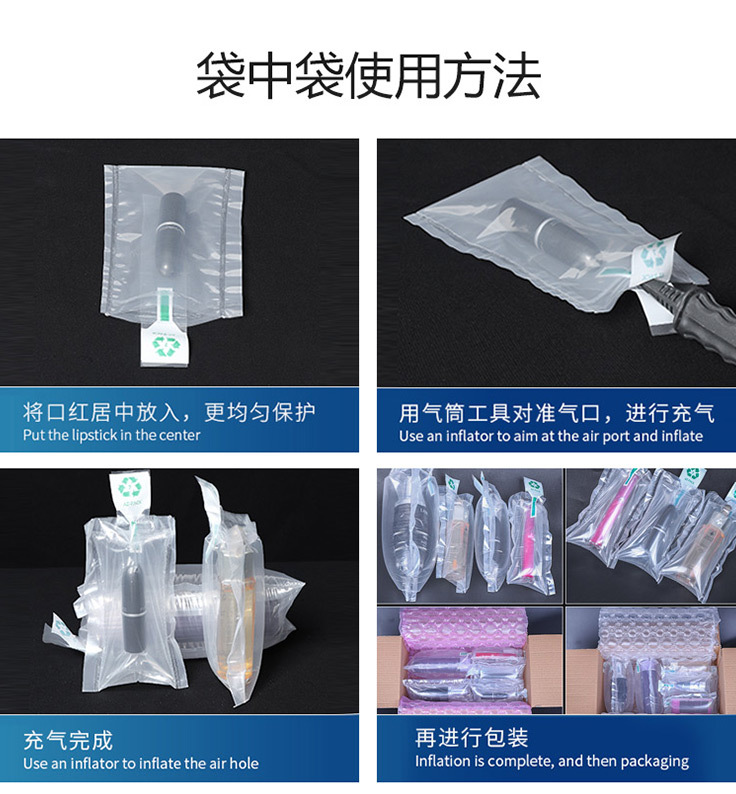 袋中袋使用方法

将口红居中放入，更均匀保护
Put the lipstick in the center

用气筒工具对准气口，进行充气
Use an inflator to aim at the air port and inflate

充气完成
Use an inflator to inflate the air hole

再进行包装
Inflation is complete, and then packaging