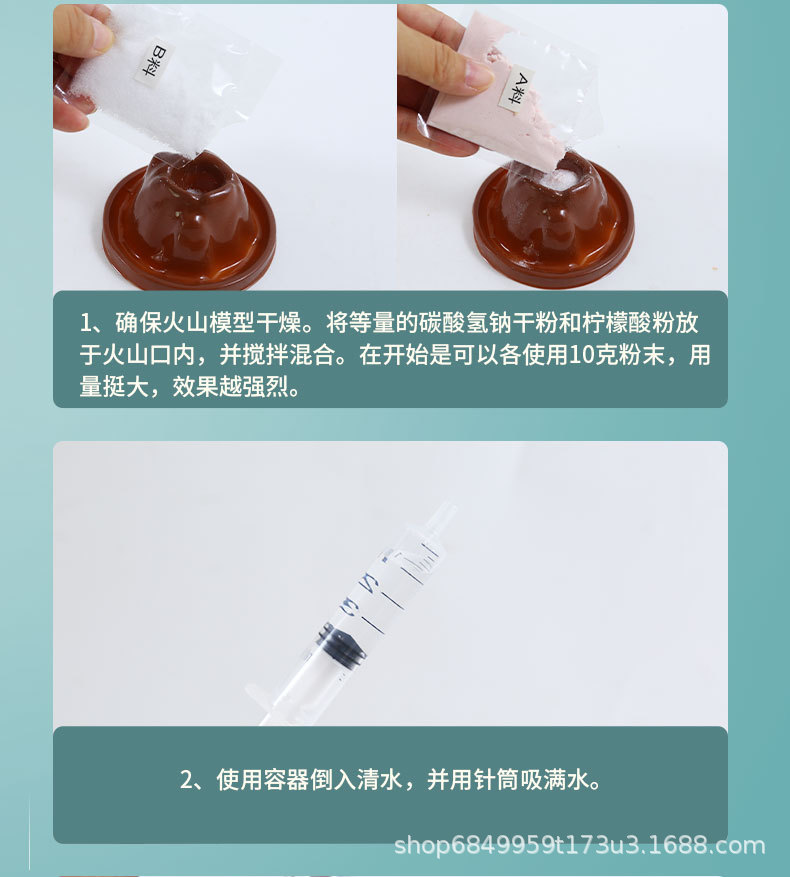 B料

A料

1、确保火山模型干燥。将等量的碳酸氢钠干粉和柠檬酸粉放于火山口内，并搅拌混合。在开始是可以各使用10克粉末，用量挺大，效果越强烈。

5

2、使用容器倒入清水，并用针筒吸满水。

shop6849959t173u3.1688.com