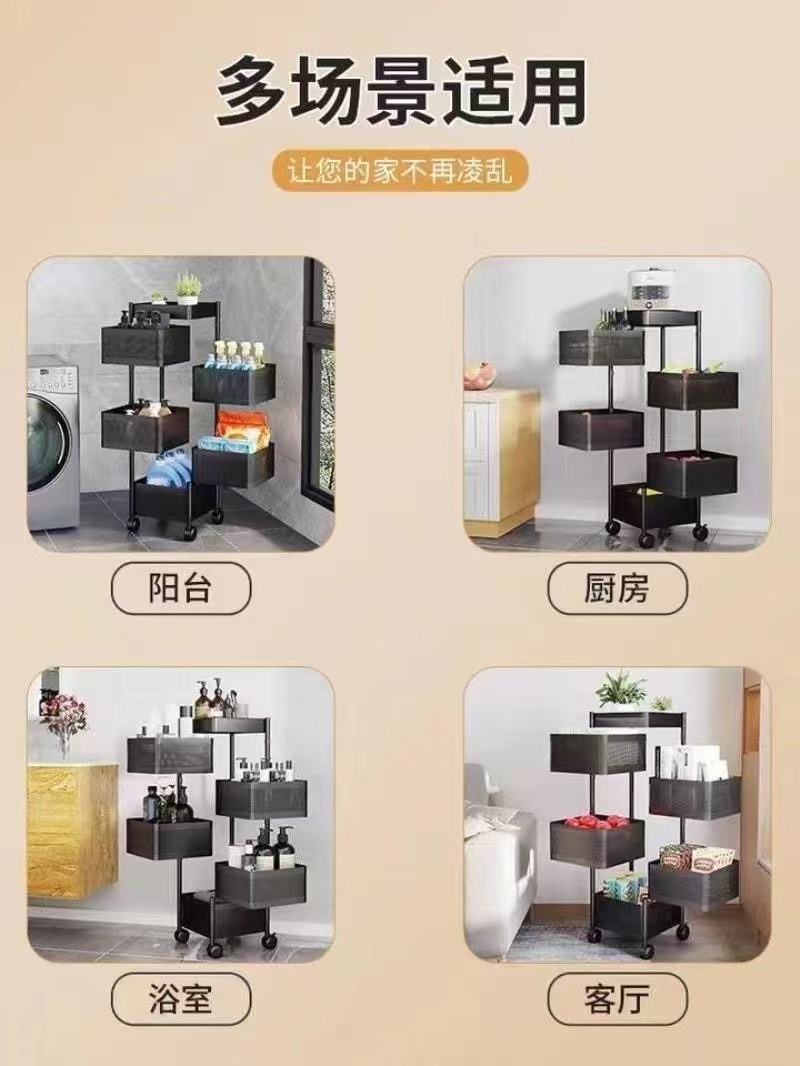 多场景适用

让您的家不再凌乱

阳台

厨房

浴室

客厅