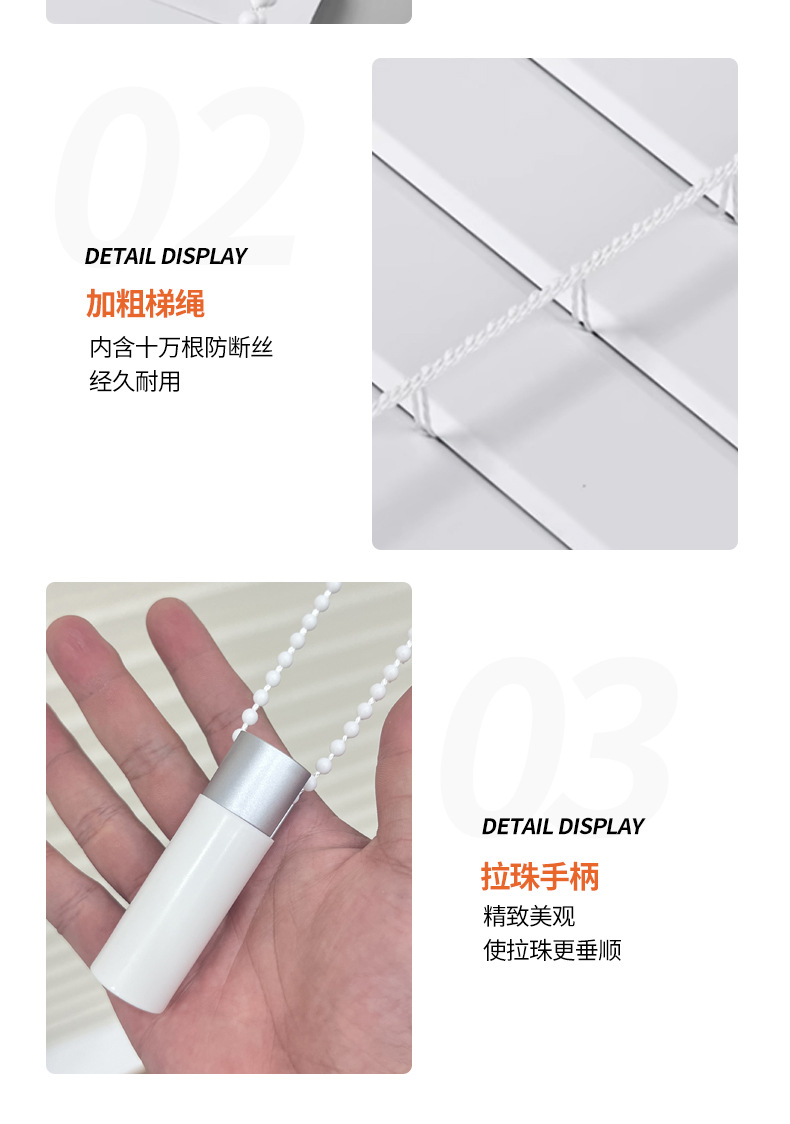 02
DETAIL DISPLAY
加粗梯绳
内含十万根防断丝
经久耐用

03
DETAIL DISPLAY
拉珠手柄
精致美观
使拉珠更垂顺