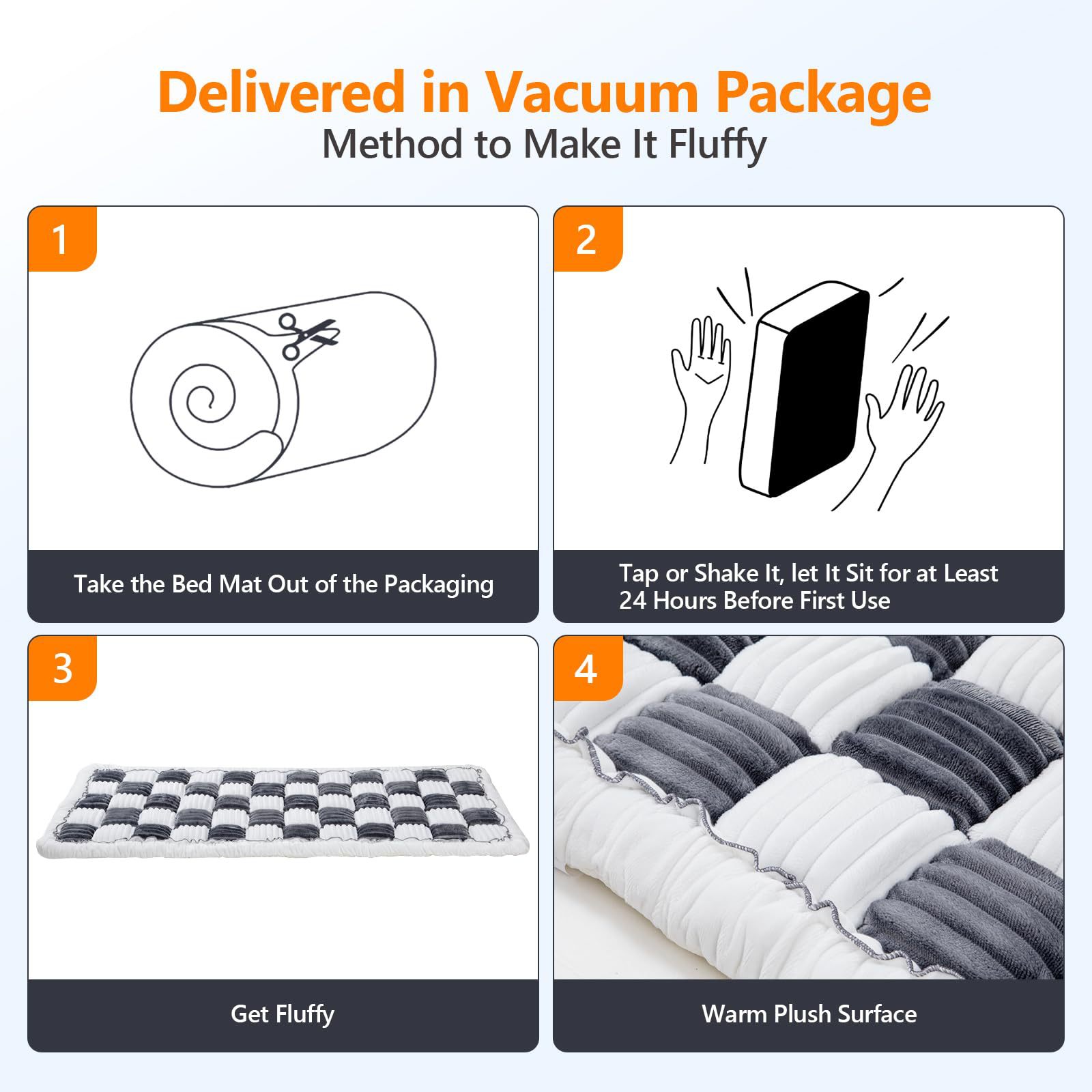 Delivered in Vacuum Package
Method to Make It Fluffy

1

Take the Bed Mat Out of the Packaging

2

Tap or Shake It, let It Sit for at Least 24 Hours Before First Use

3

Get Fluffy

4

Warm Plush Surface