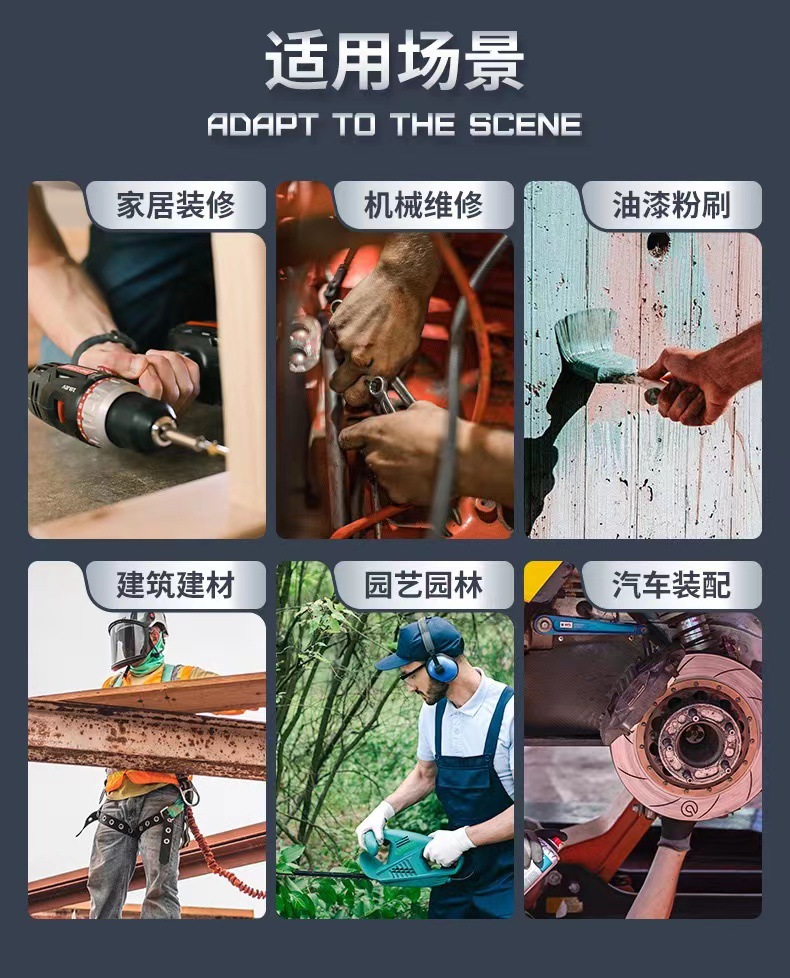 适用场景
ADAPT TO THE SCENE

家居装修

机械维修

油漆粉刷

建筑建材

园艺园林

汽车装配