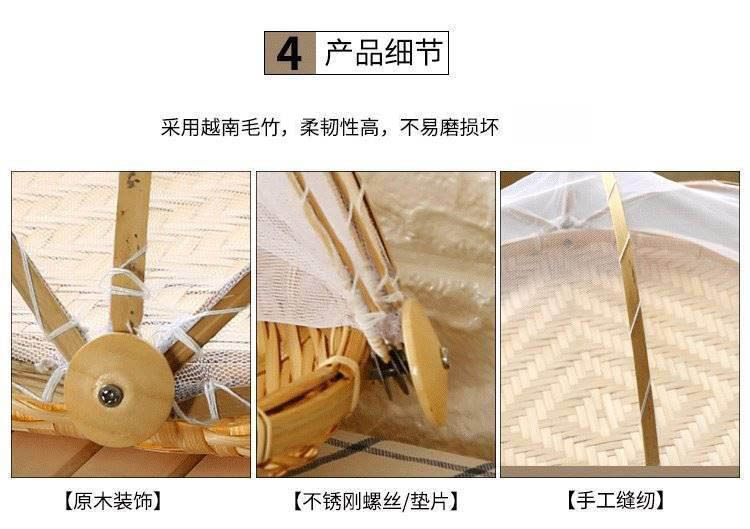 4 产品细节

采用越南毛竹，柔韧性高，不易磨损坏

【原木装饰】

【不锈刚螺丝/垫片】

【手工缝纫】