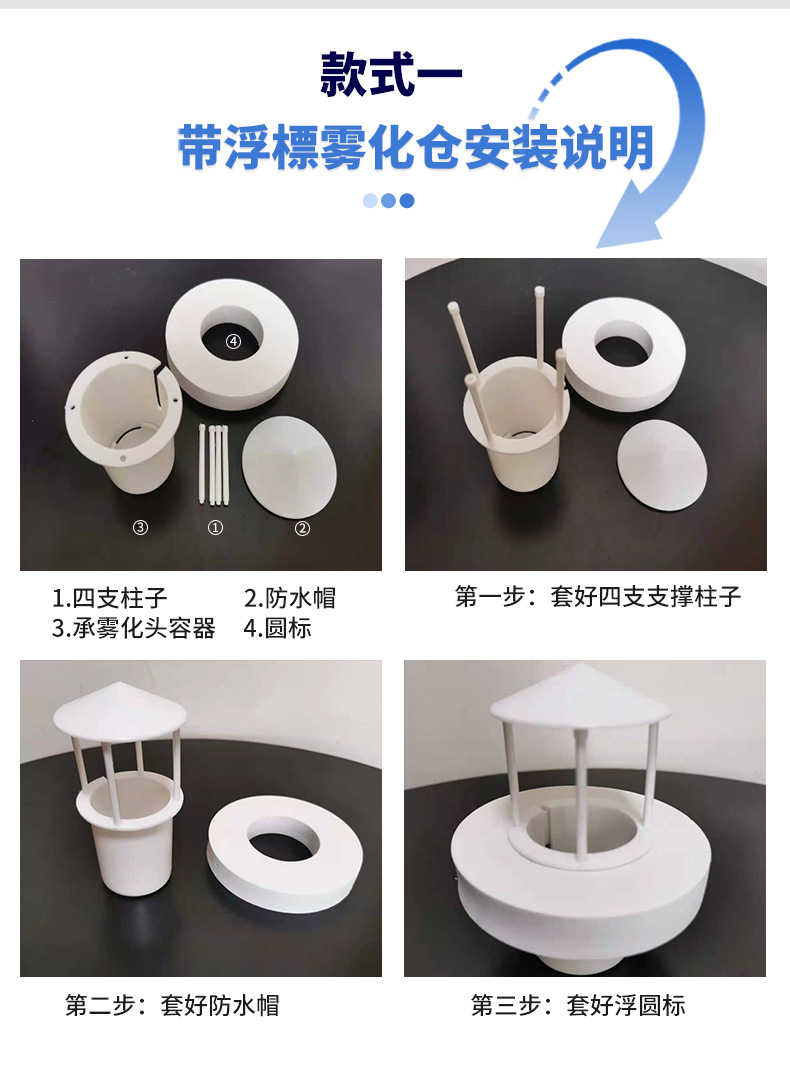 款式一

带浮標雾化仓安装说明

④

③ ① ②

1.四支柱子 2.防水帽
3.承雾化头容器 4.圆标

第一步：套好四支支撑柱子

第二步：套好防水帽

第三步：套好浮圆标