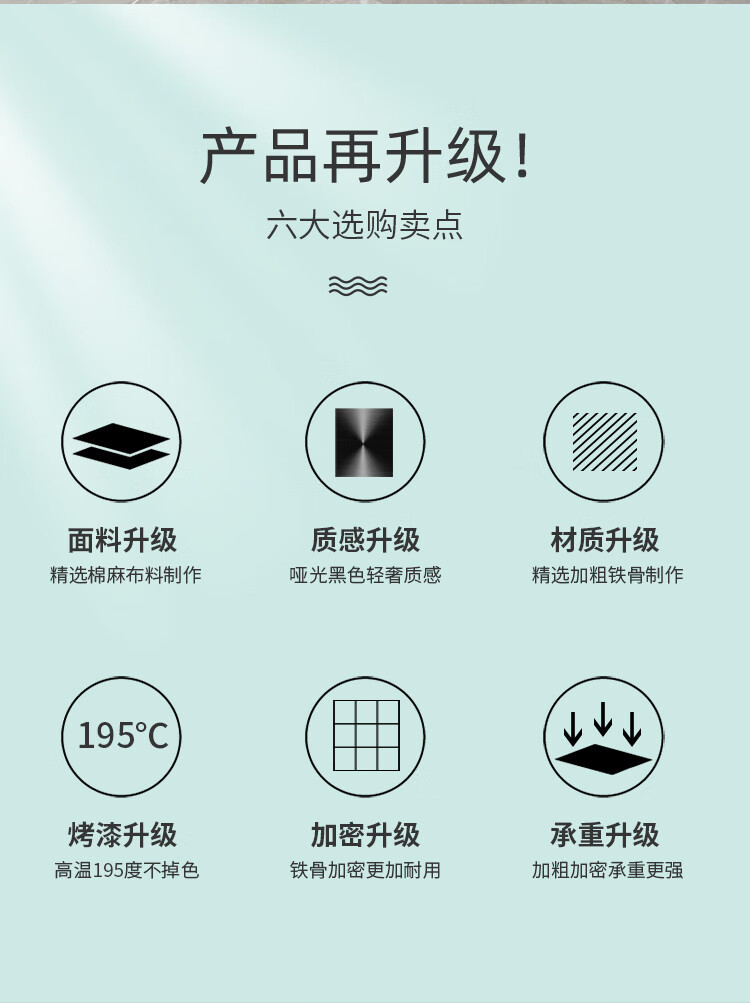 产品再升级!

六大选购卖点

面料升级
精选棉麻布料制作

质感升级
哑光黑色轻奢质感

材质升级
精选加粗铁骨制作

195°C

烤漆升级
高温195度不掉色

加密升级
铁骨加密更加耐用

承重升级
加粗加密承重更强