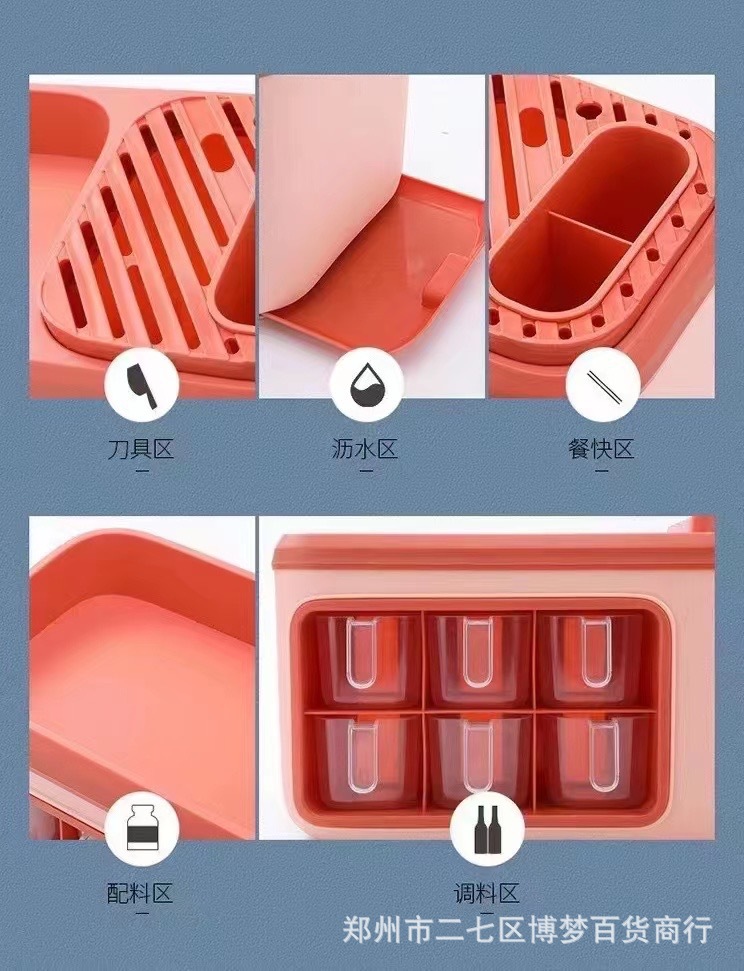 刀具区

沥水区

餐快区

配料区

调料区

郑州市二七区博梦百货商行