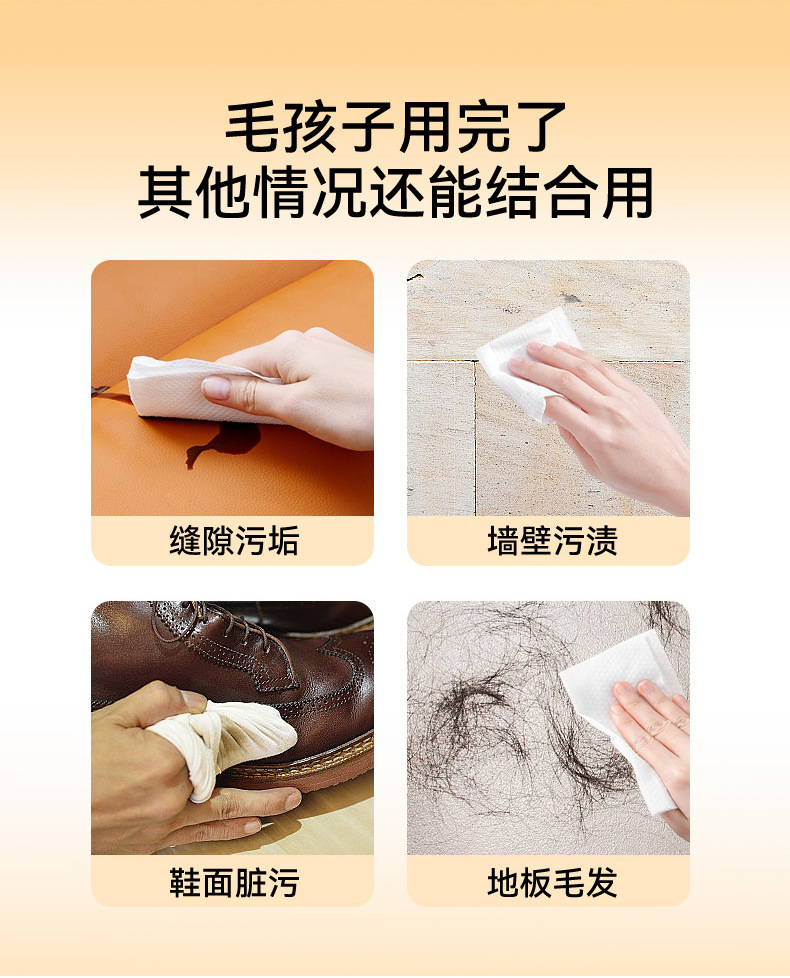 毛孩子用完了
其他情况还能结合用

缝隙污垢

墙壁污渍

鞋面脏污

地板毛发