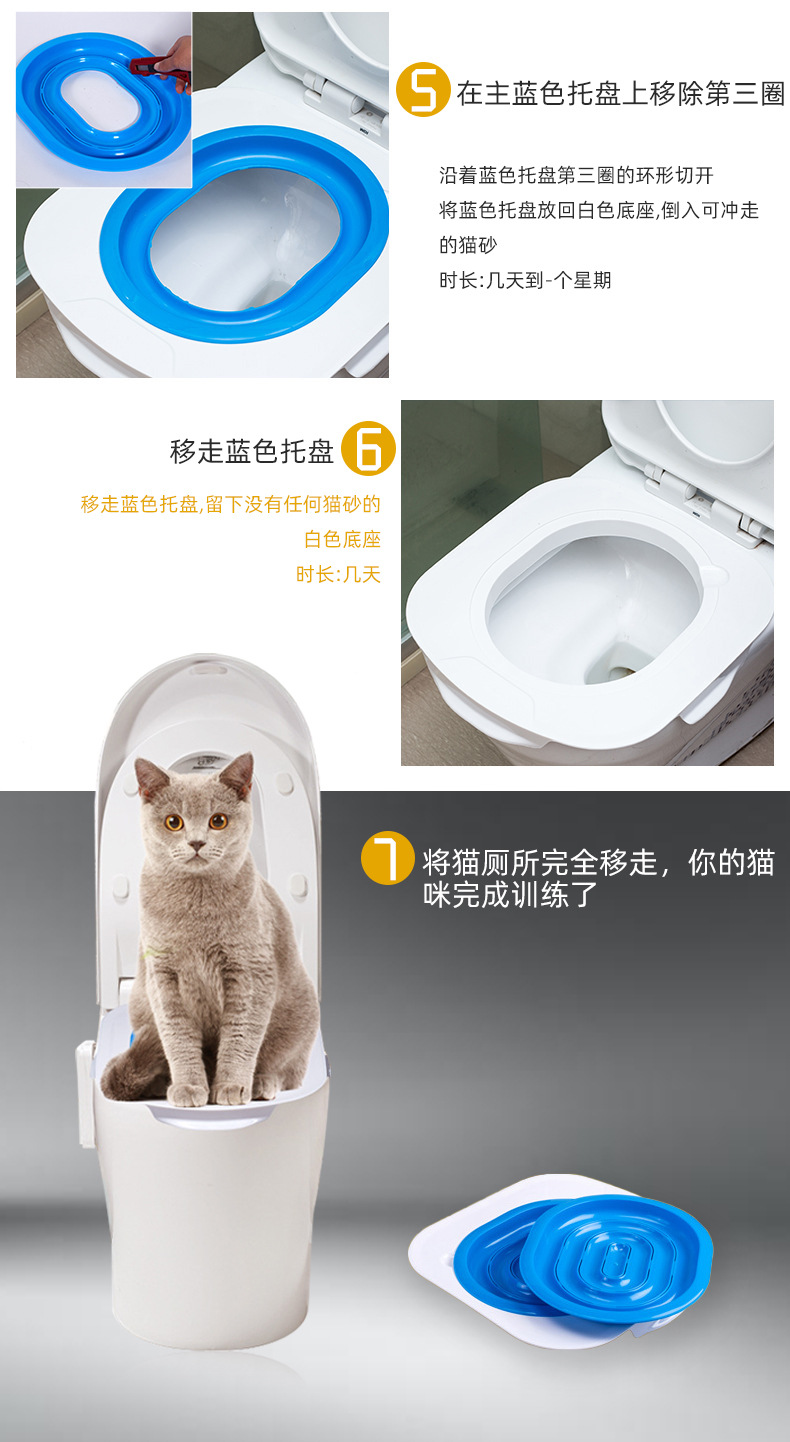 5 在主蓝色托盘上移除第三圈

沿着蓝色托盘第三圈的环形切开
将蓝色托盘放回白色底座,倒入可冲走的猫砂
时长:几天到-个星期

移走蓝色托盘 6

移走蓝色托盘,留下没有任何猫砂的白色底座
时长:几天

7 将猫厕所完全移走，你的猫咪完成训练了